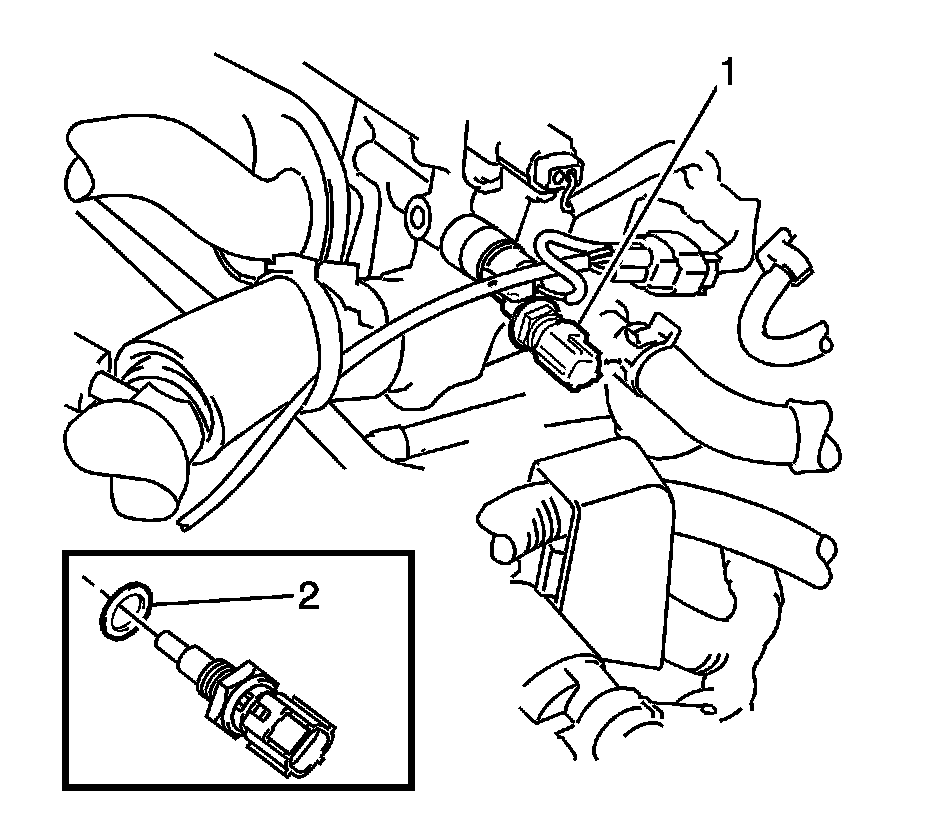 1

2