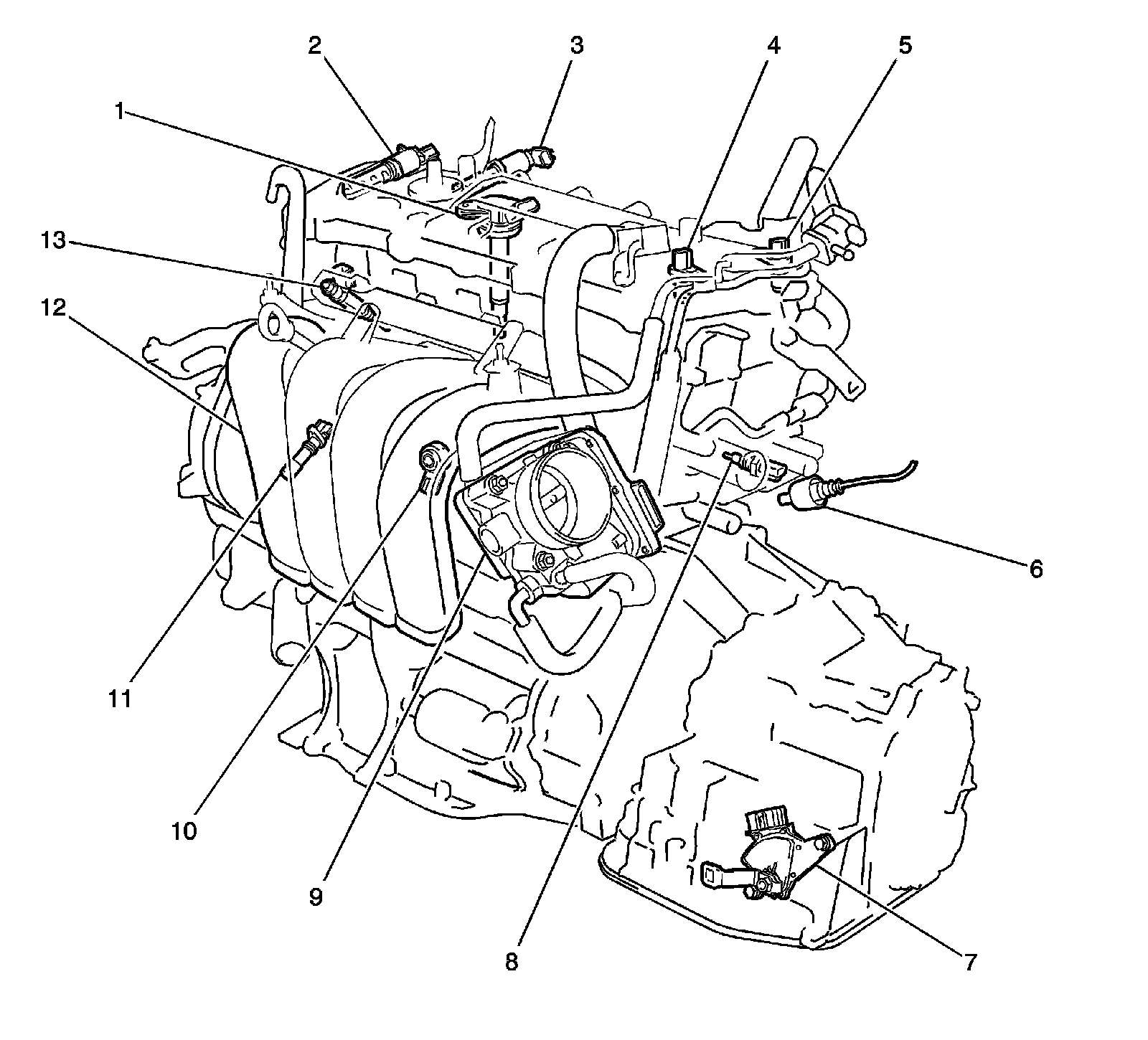 2
3
4
5
1
13
12
6
11
10
9
8
7