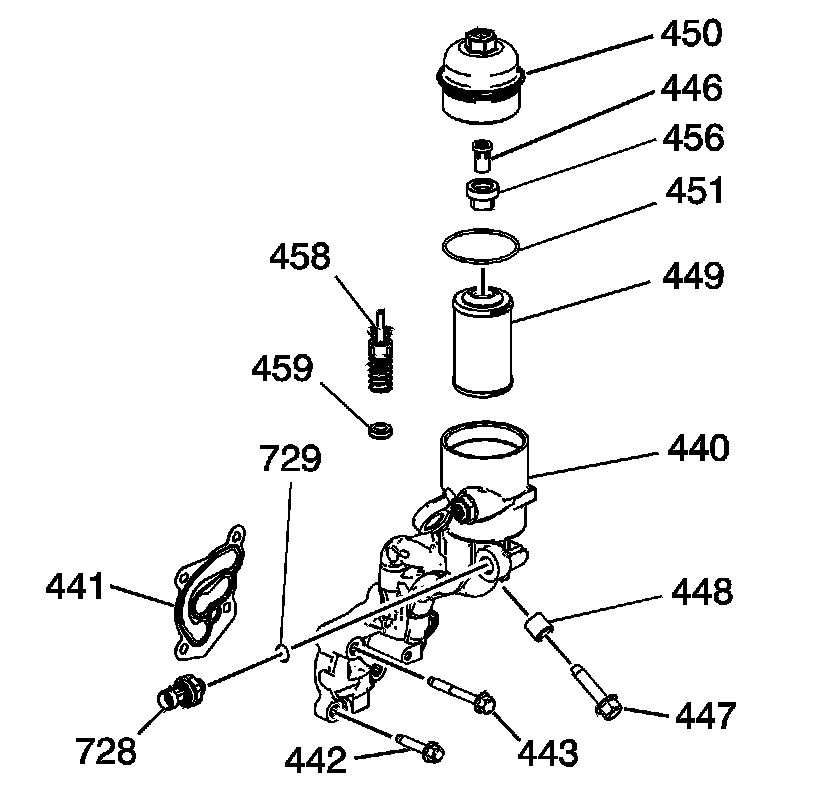 450
446
456
451
458
449
459
440
729
441
448
447
728
442
443