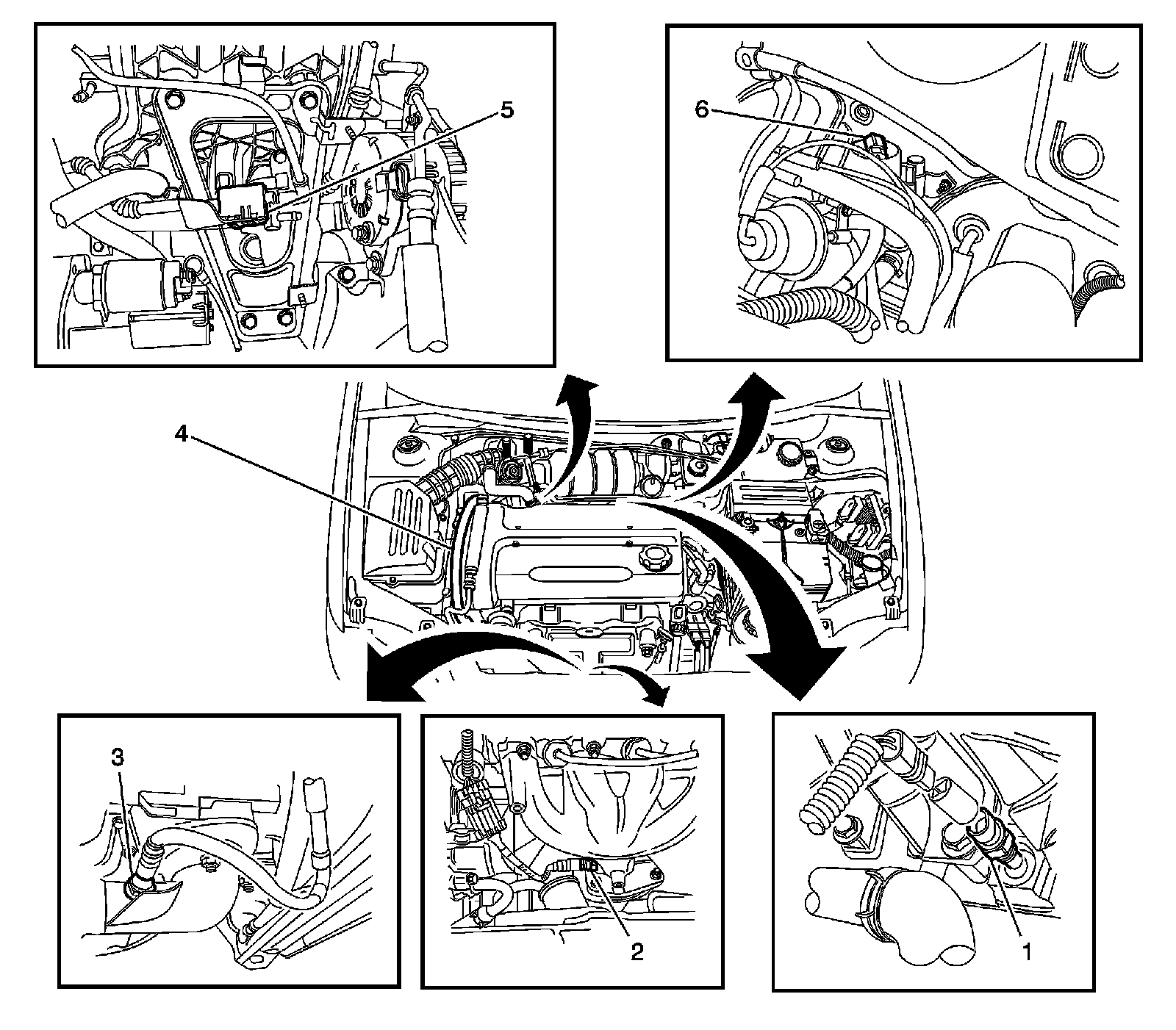 5

6

4

3

2

1