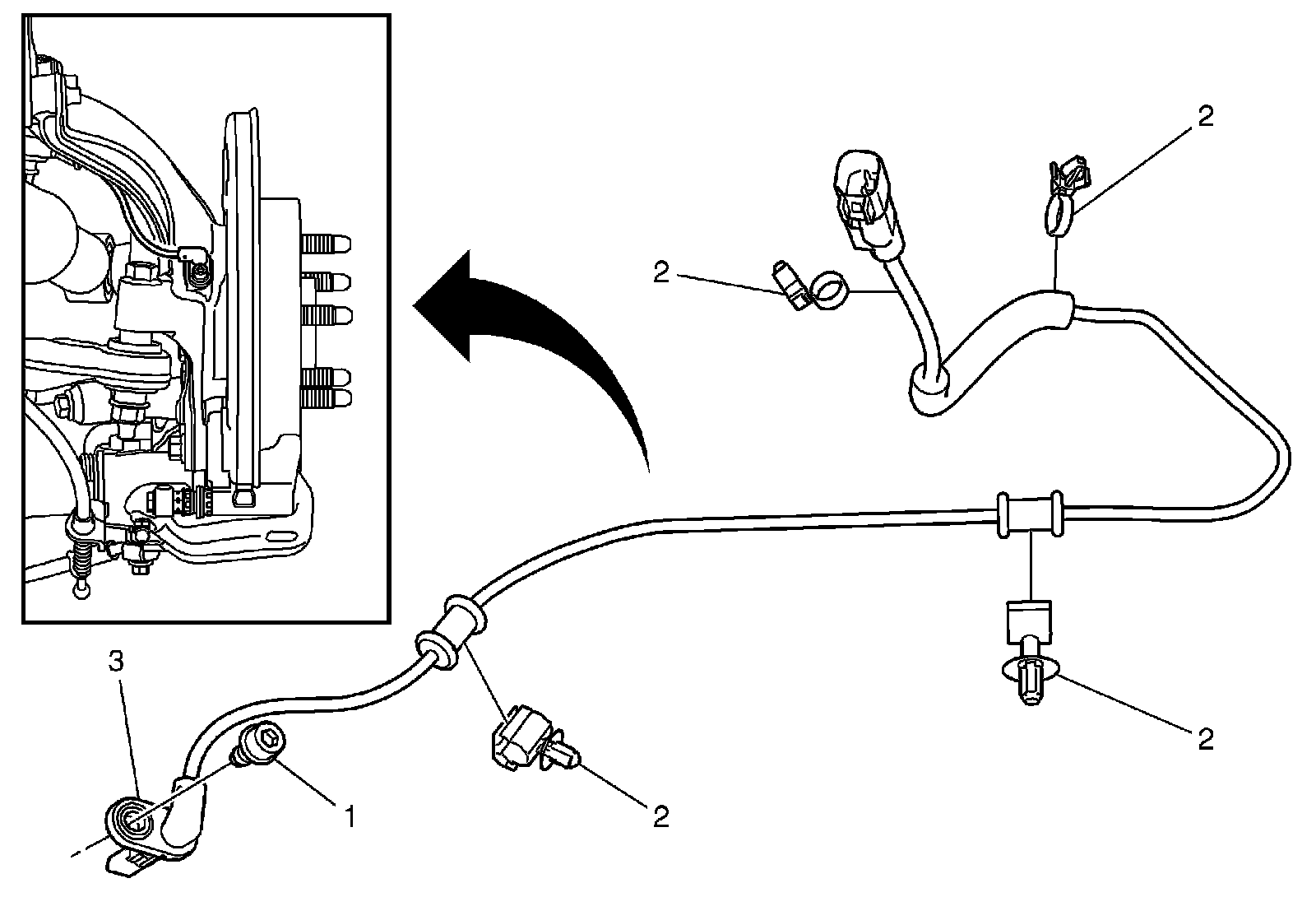 2
2
3
1
2
2