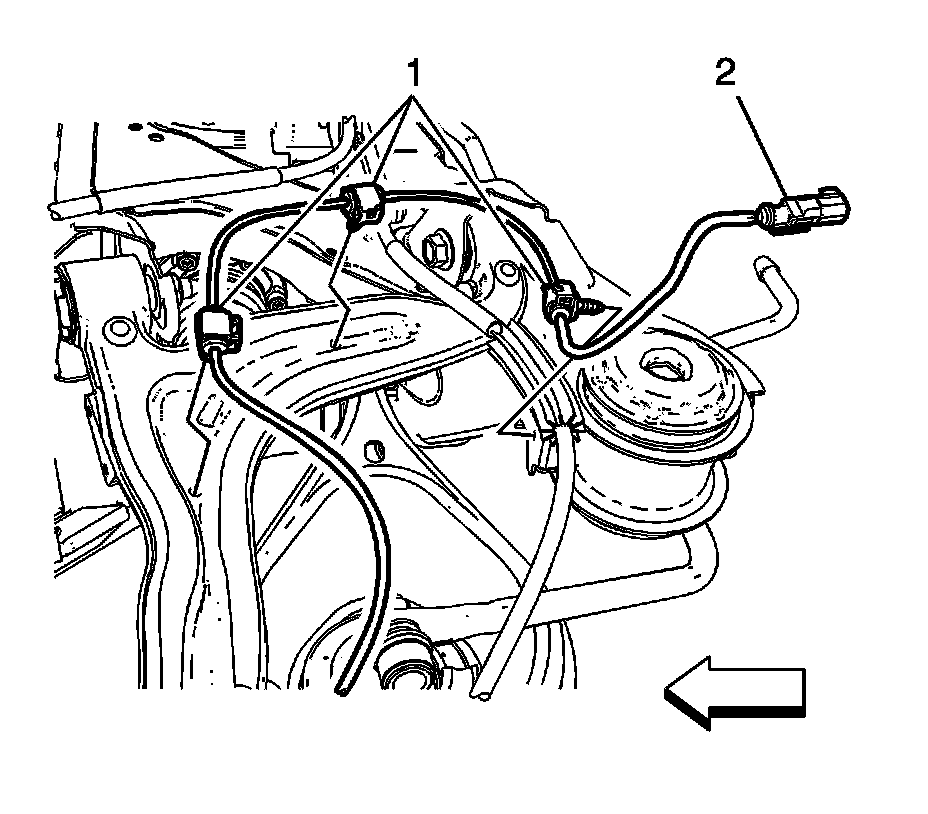 1
2