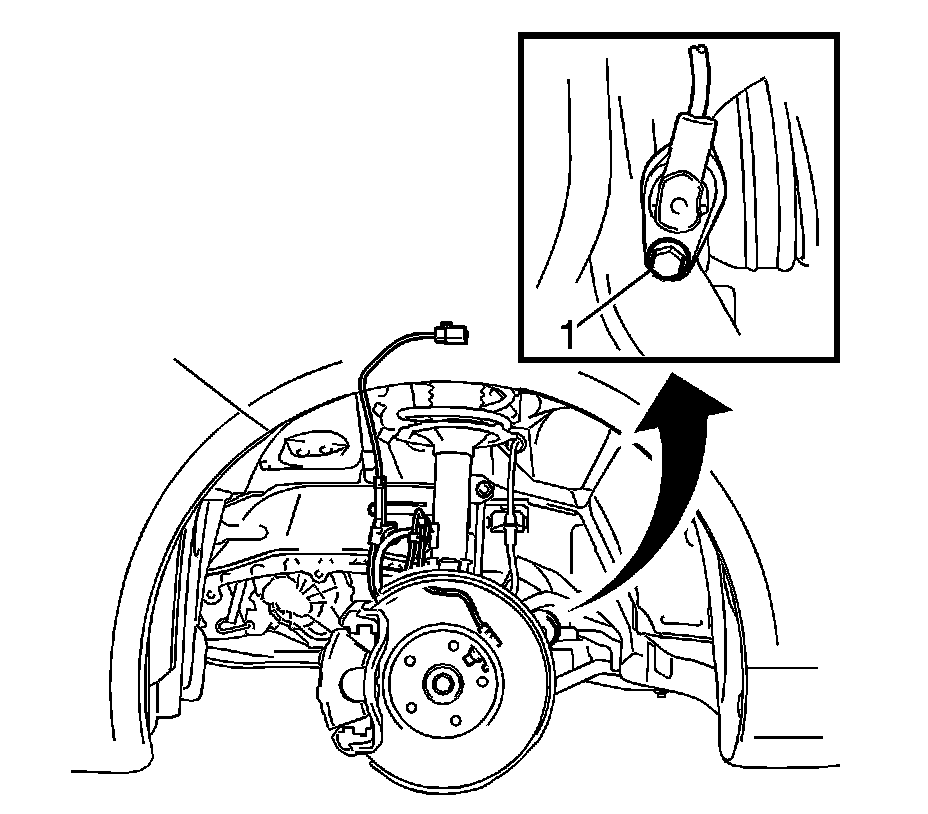 1