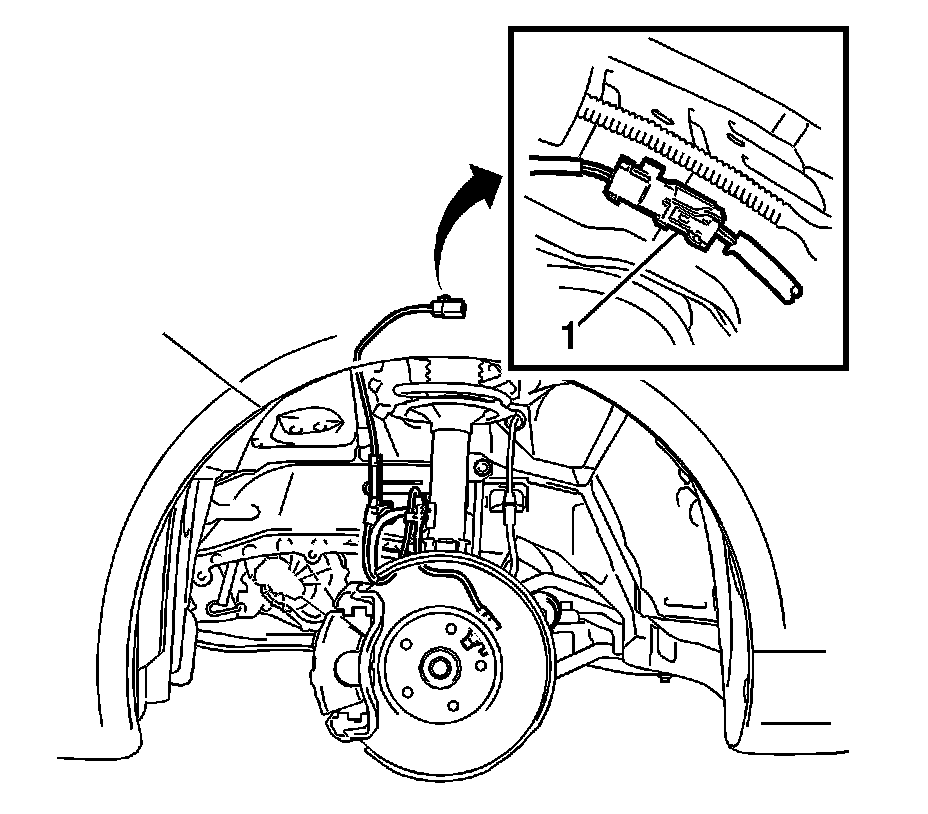 1