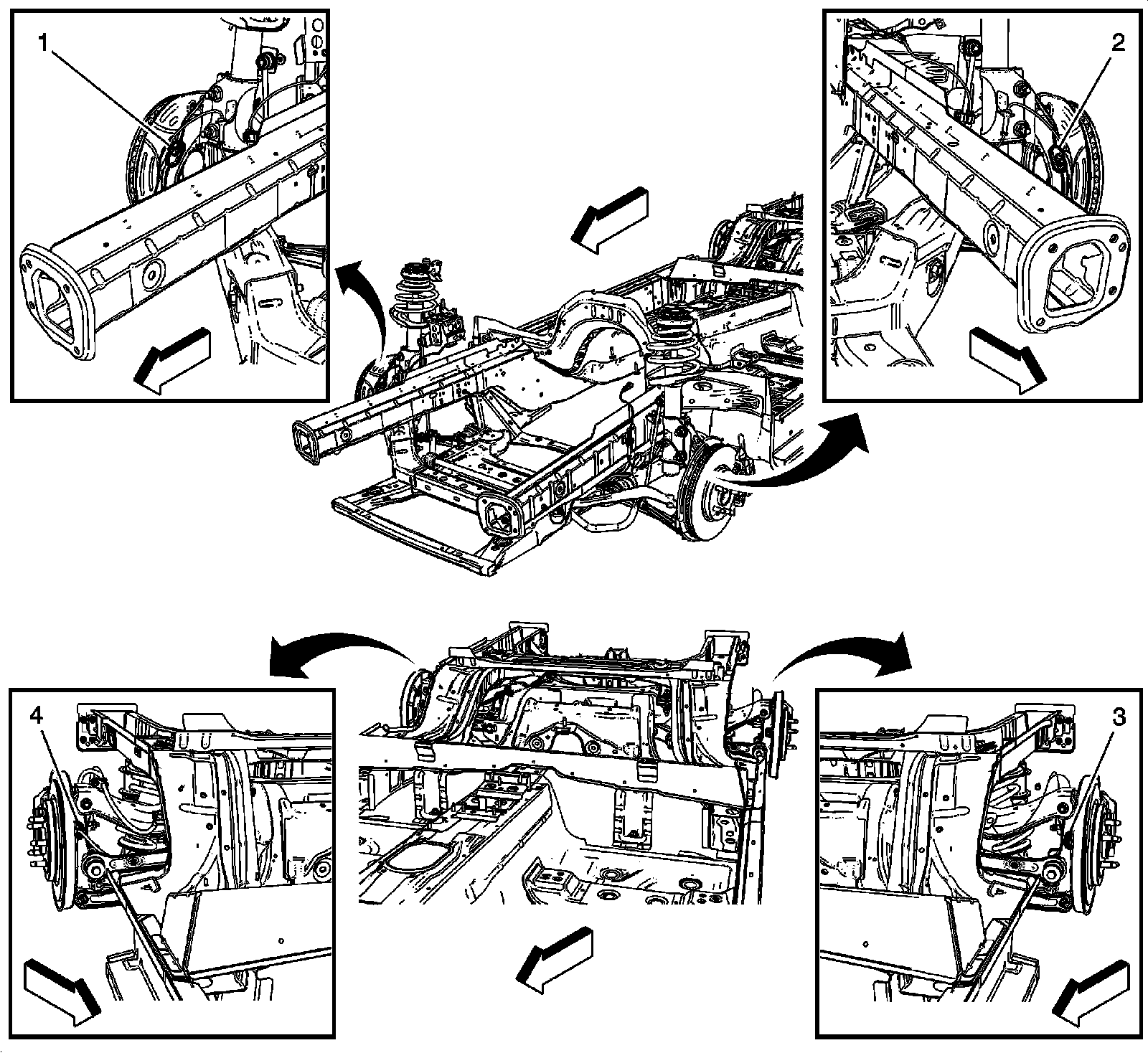 1
2
4
3