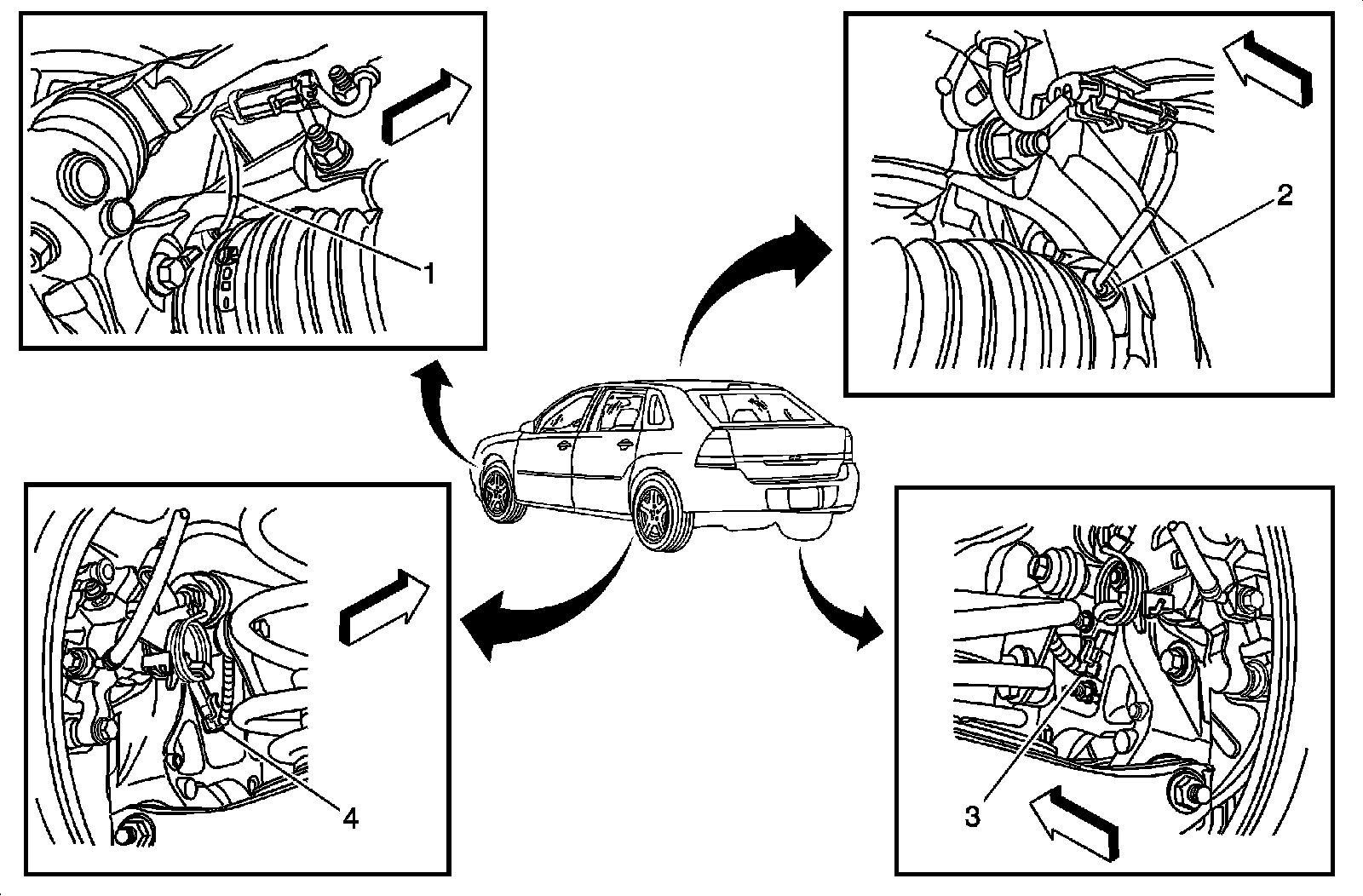 1

2

4

3