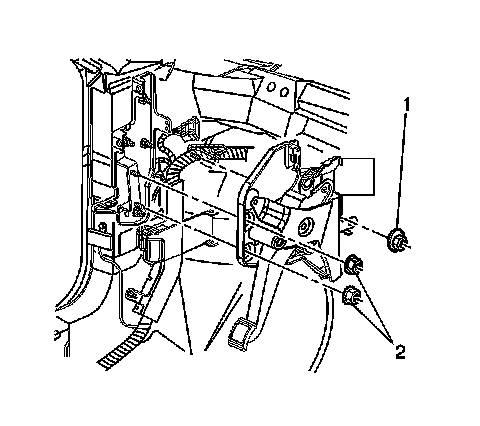 1

2