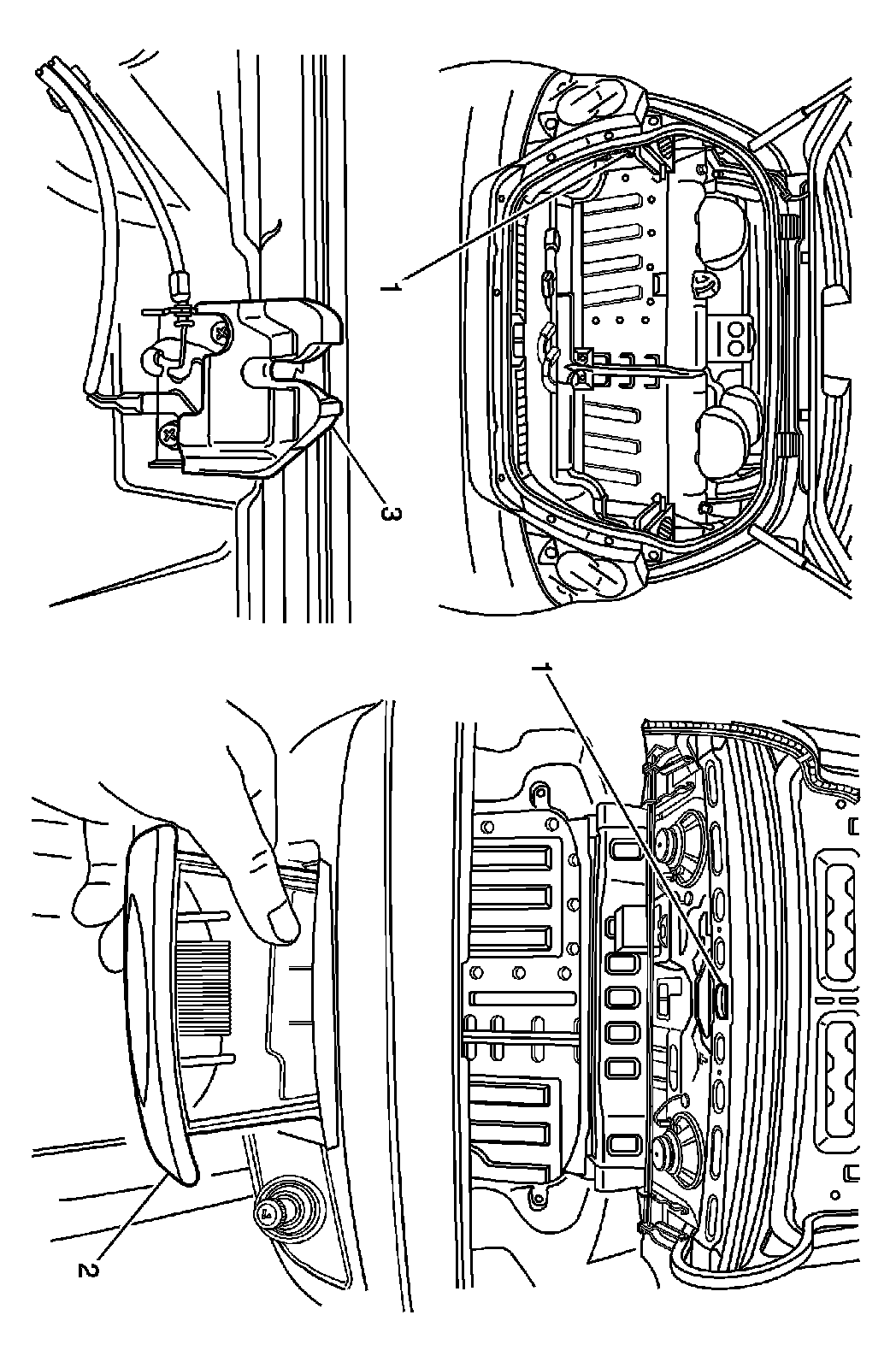 1
3
1
2