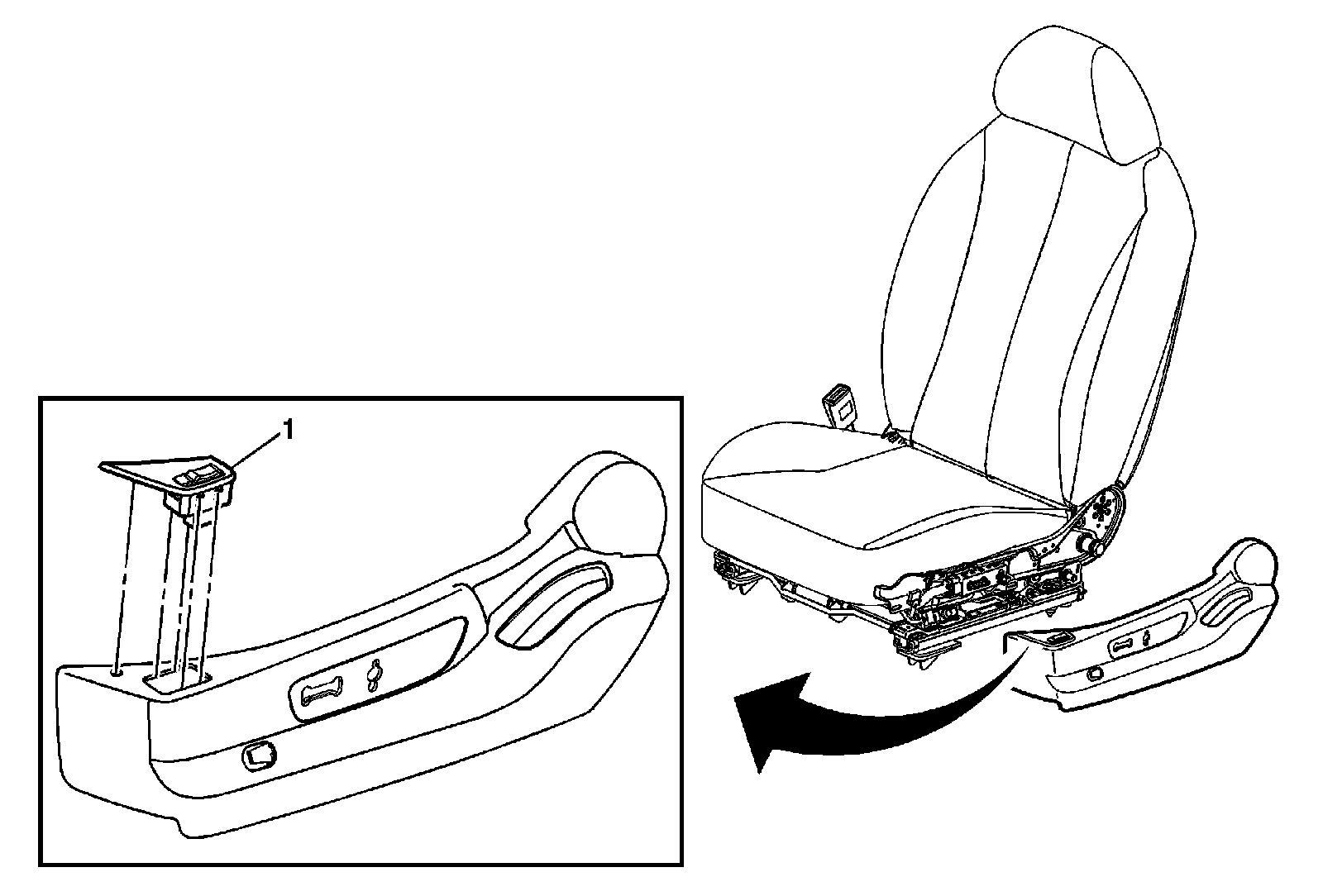 1