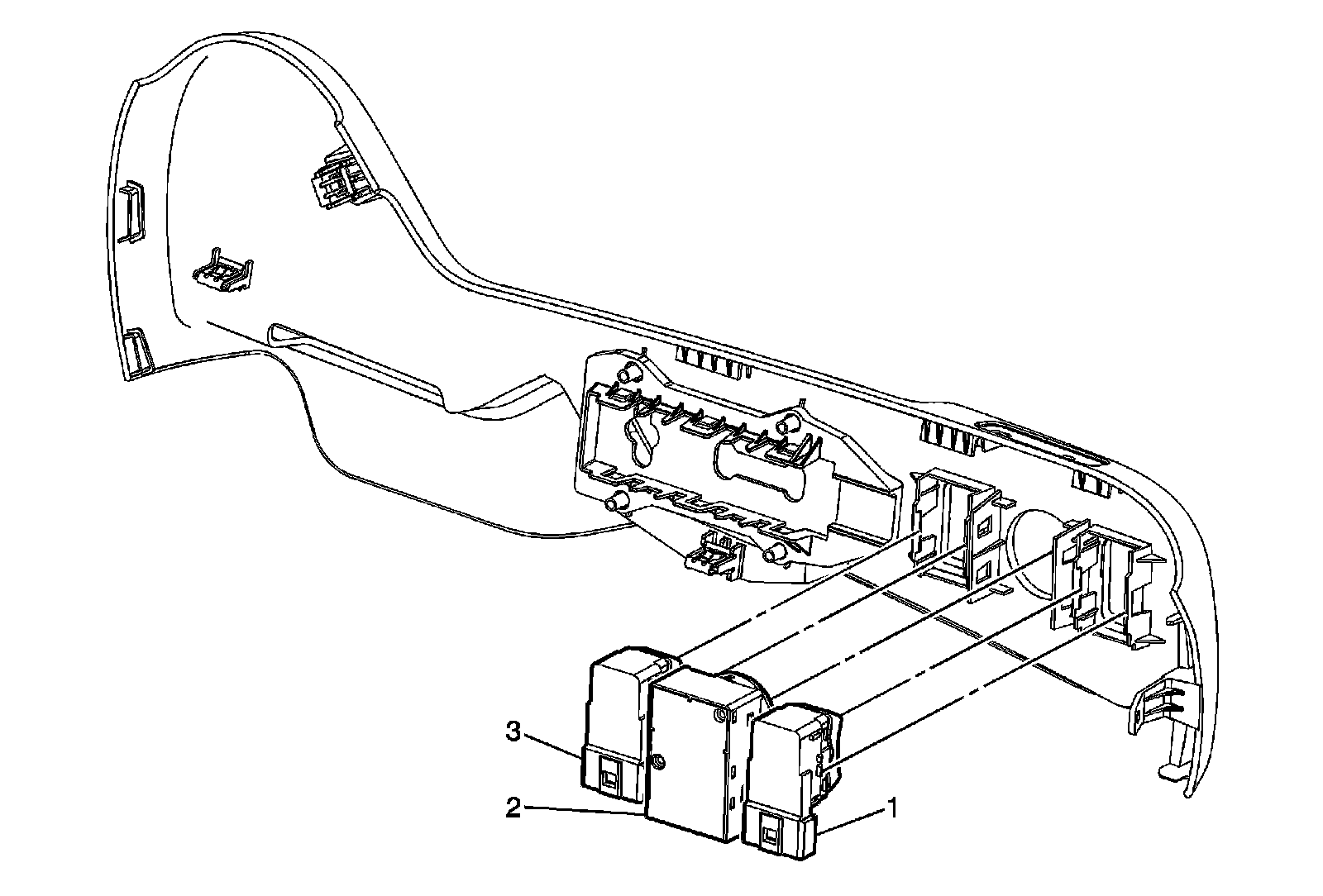 3
2
1