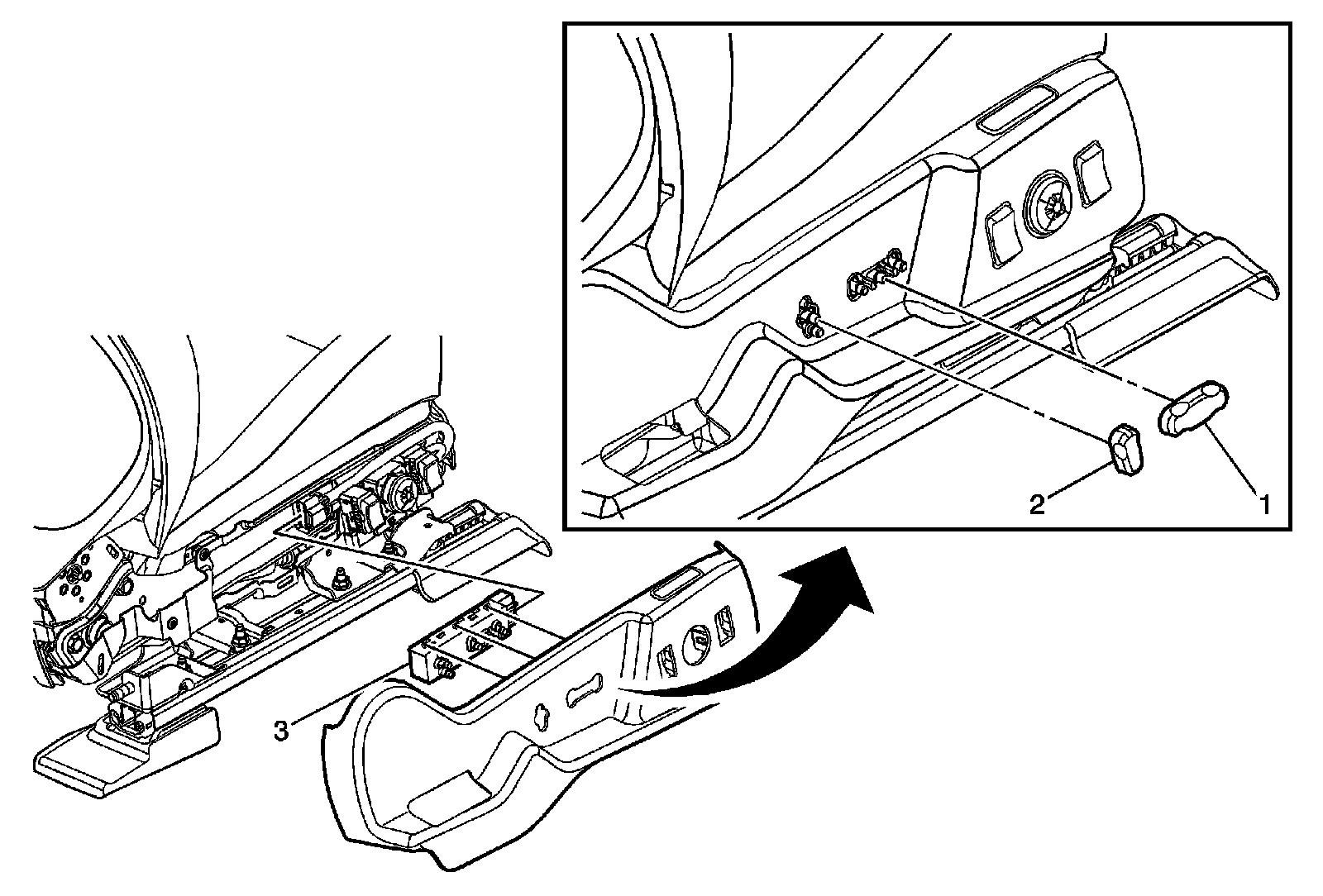 2
1
3