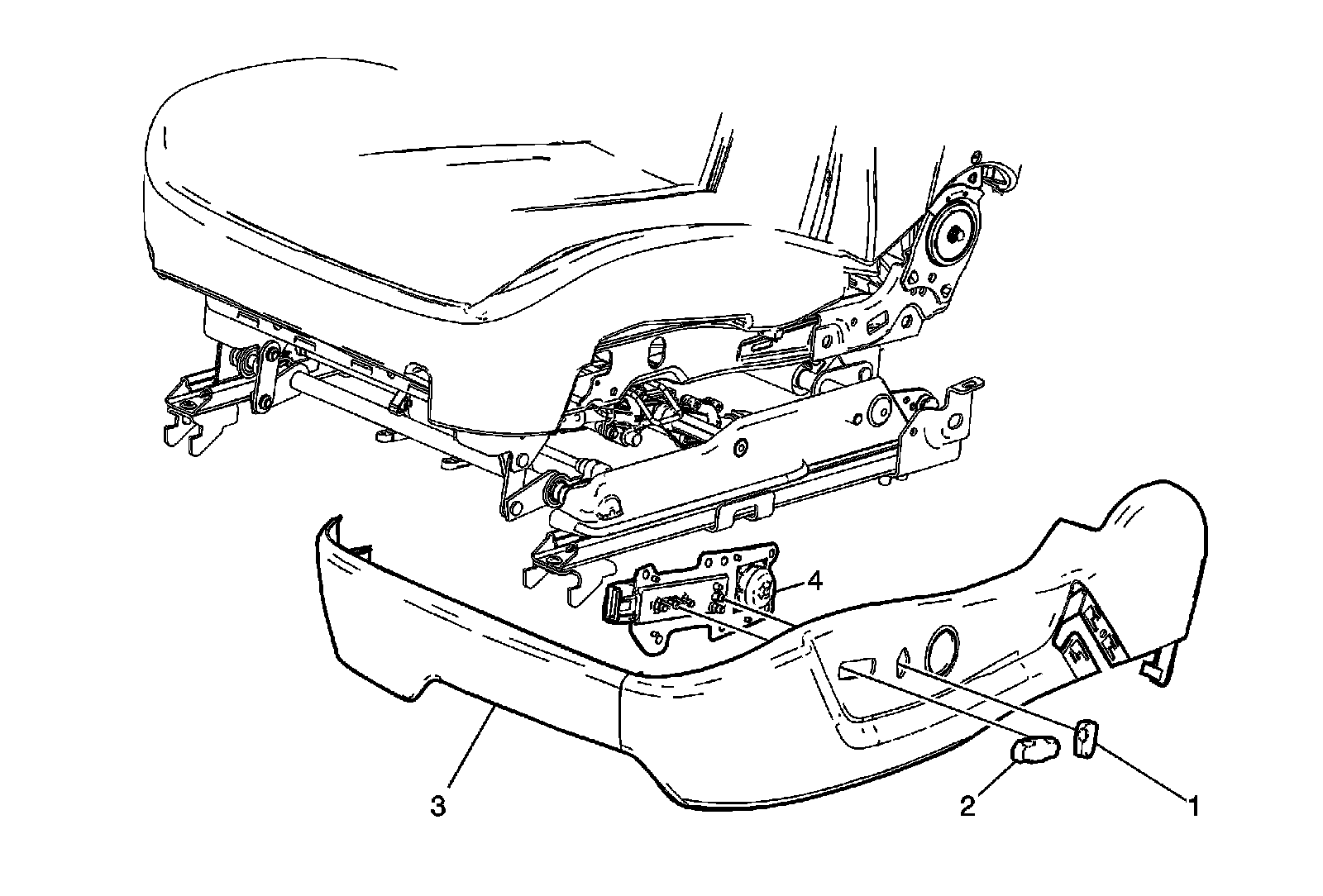 4
3
2
1