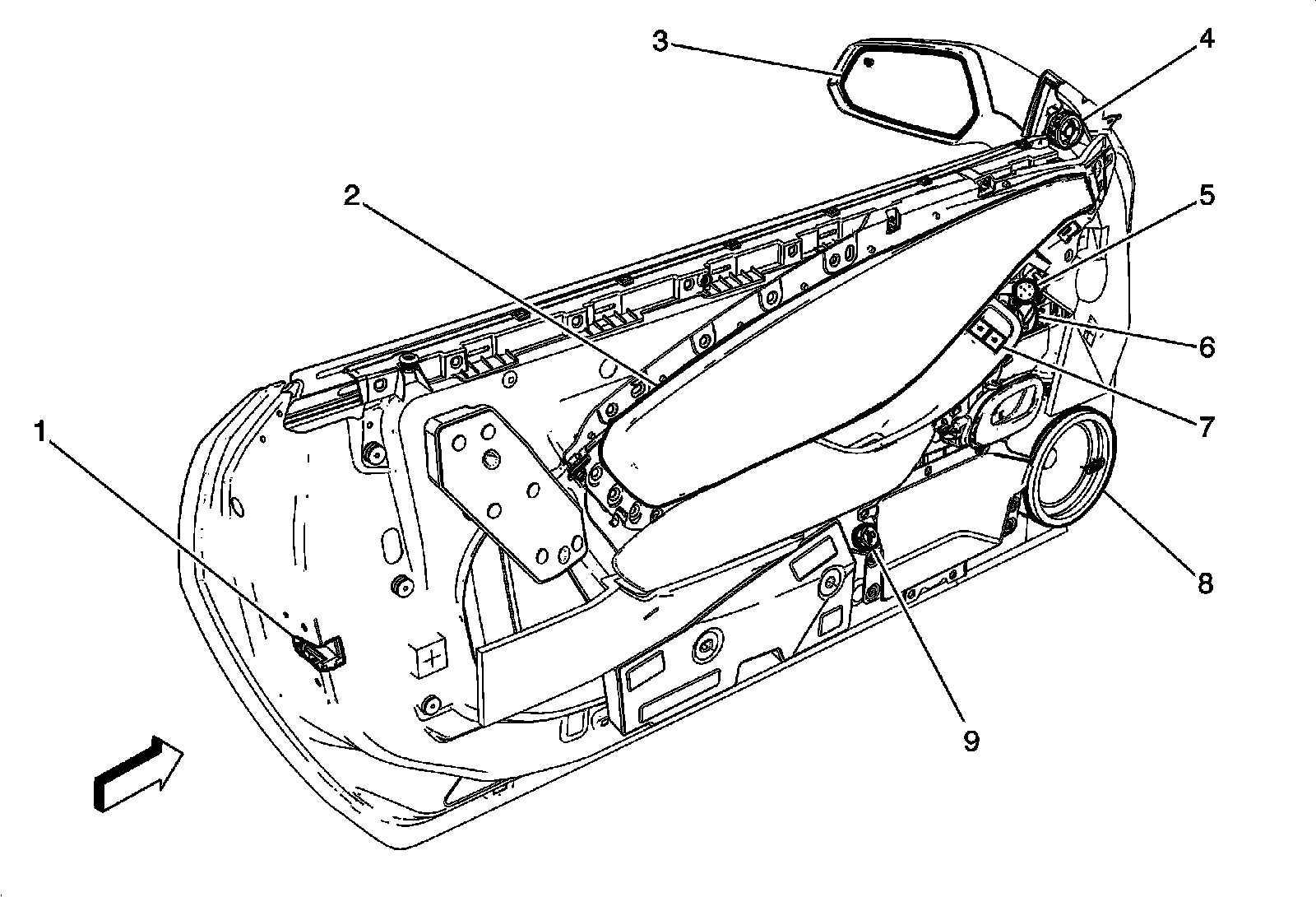 3
4
2
5
6
7
1
8
9