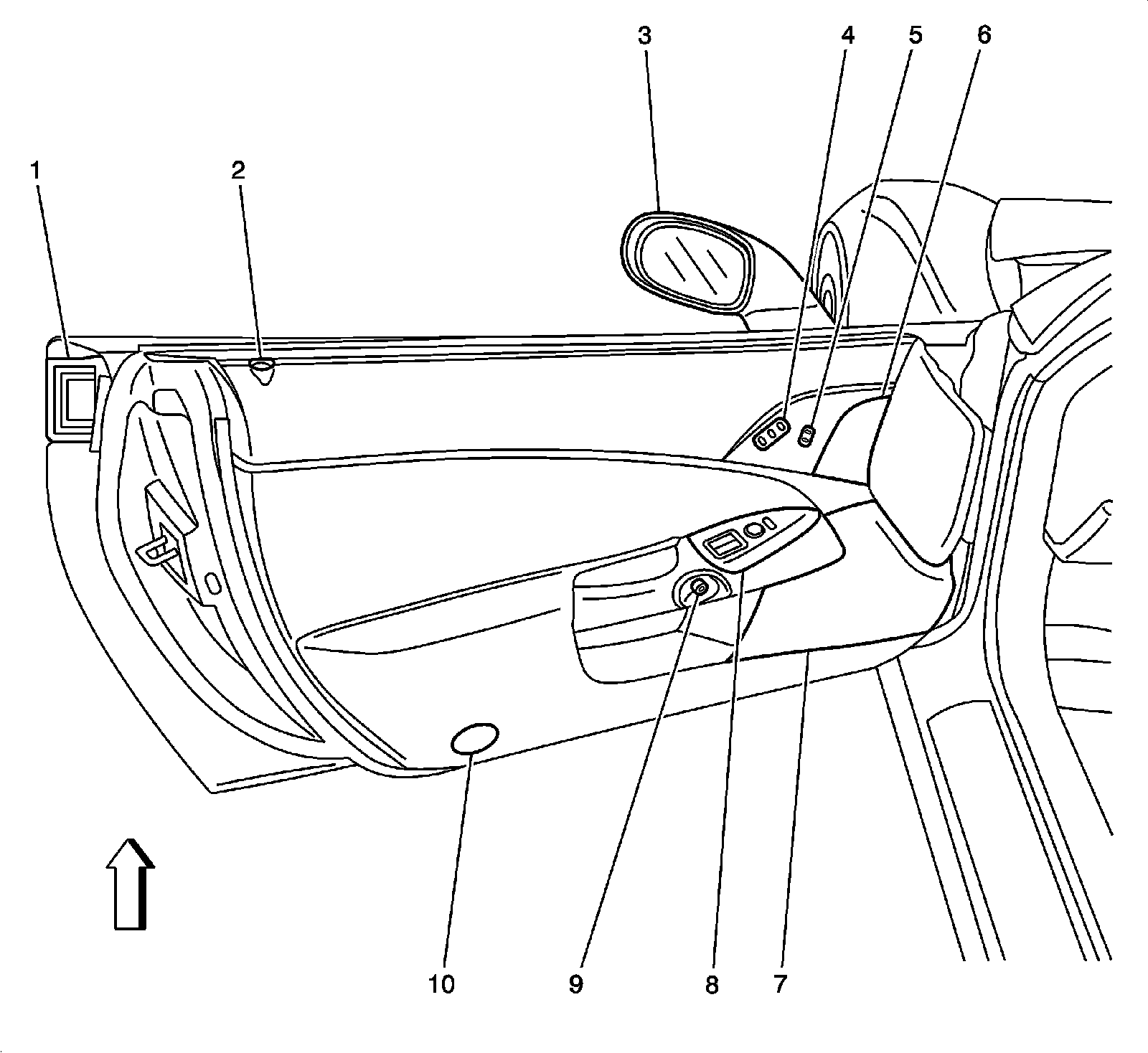 3 4 5 6

1 2

10 9 8 7