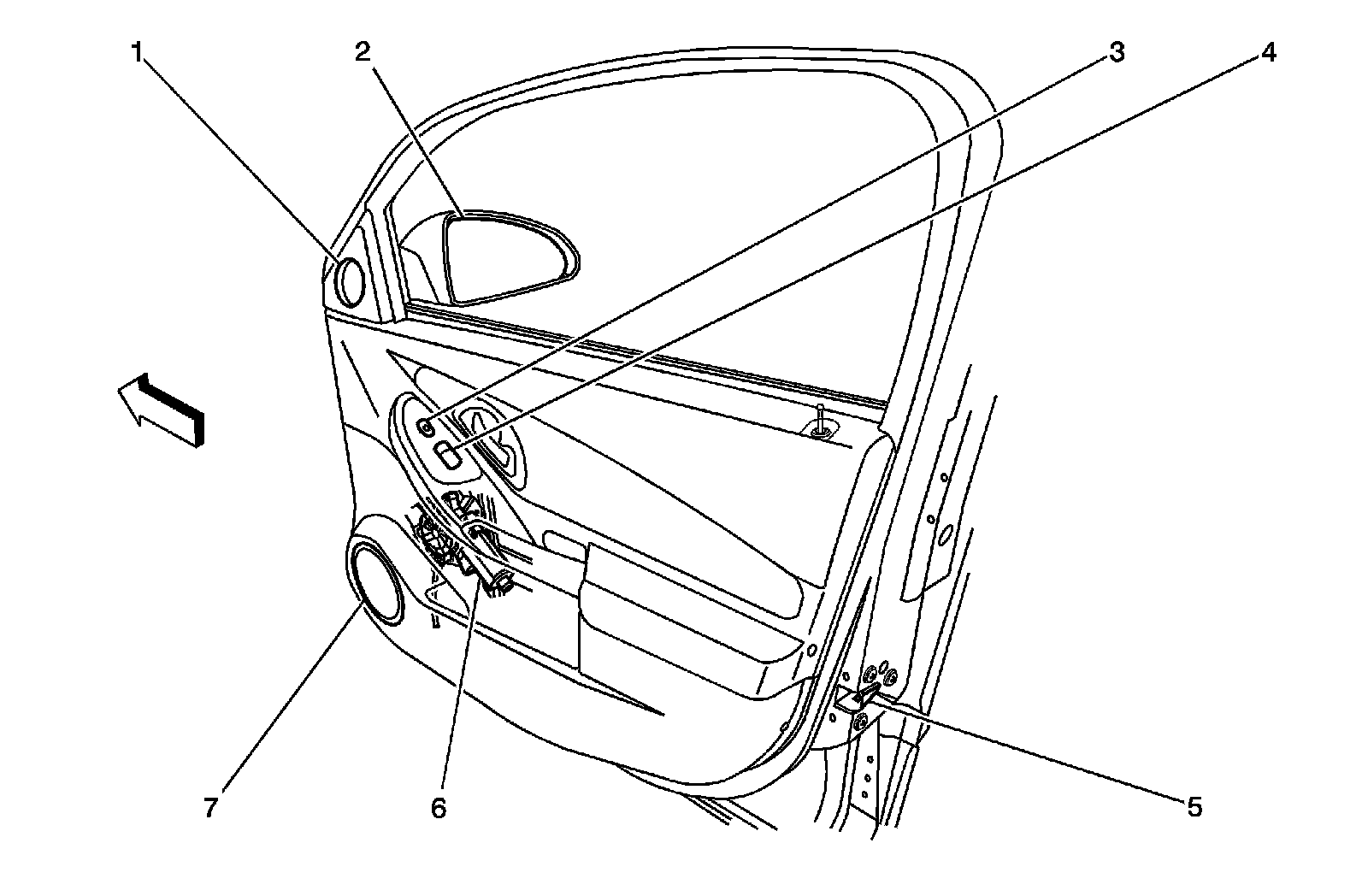 1
2
3
4
7
6
5