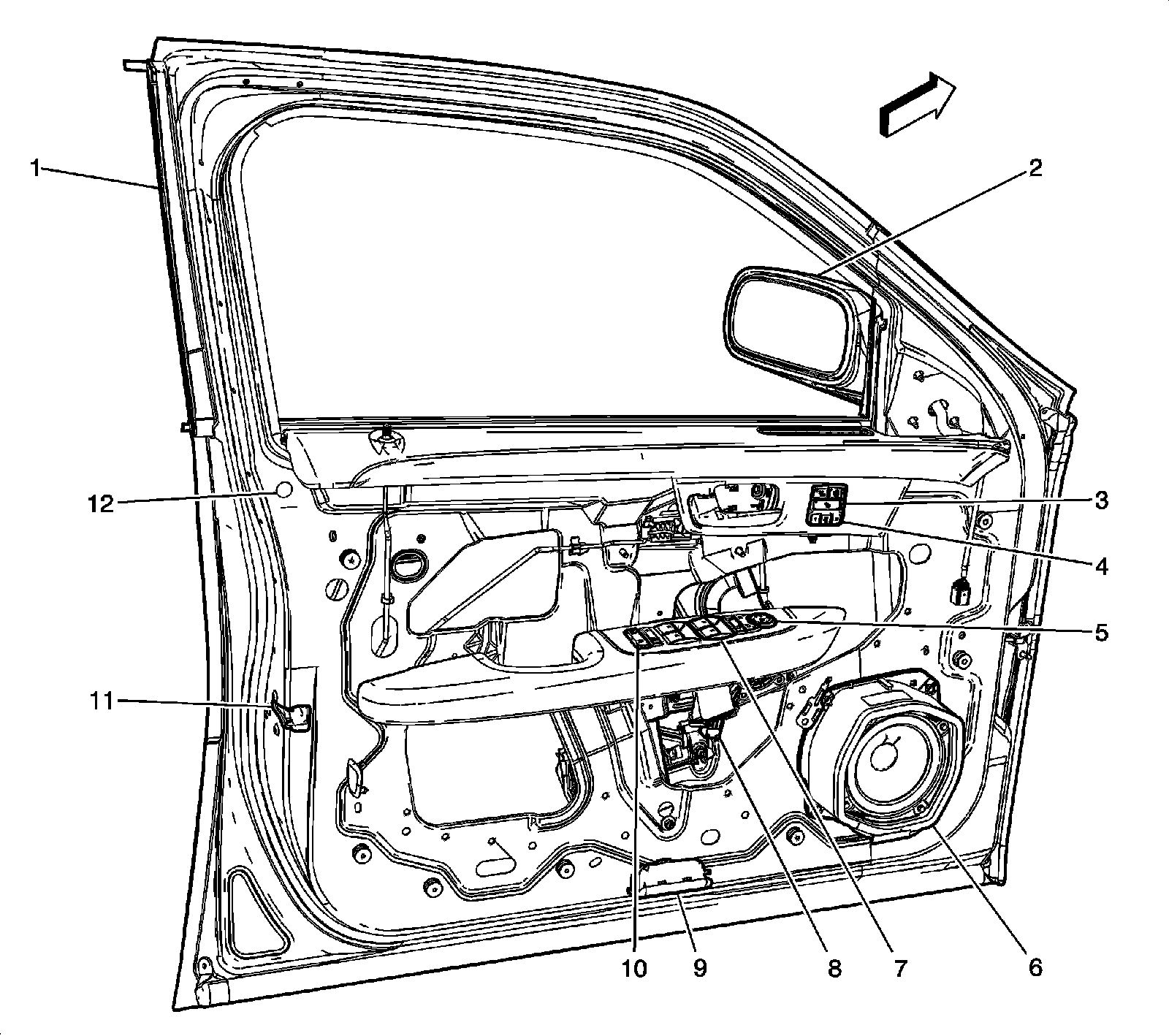 1
2
12
3
4
5
11
10
9
8
7
6