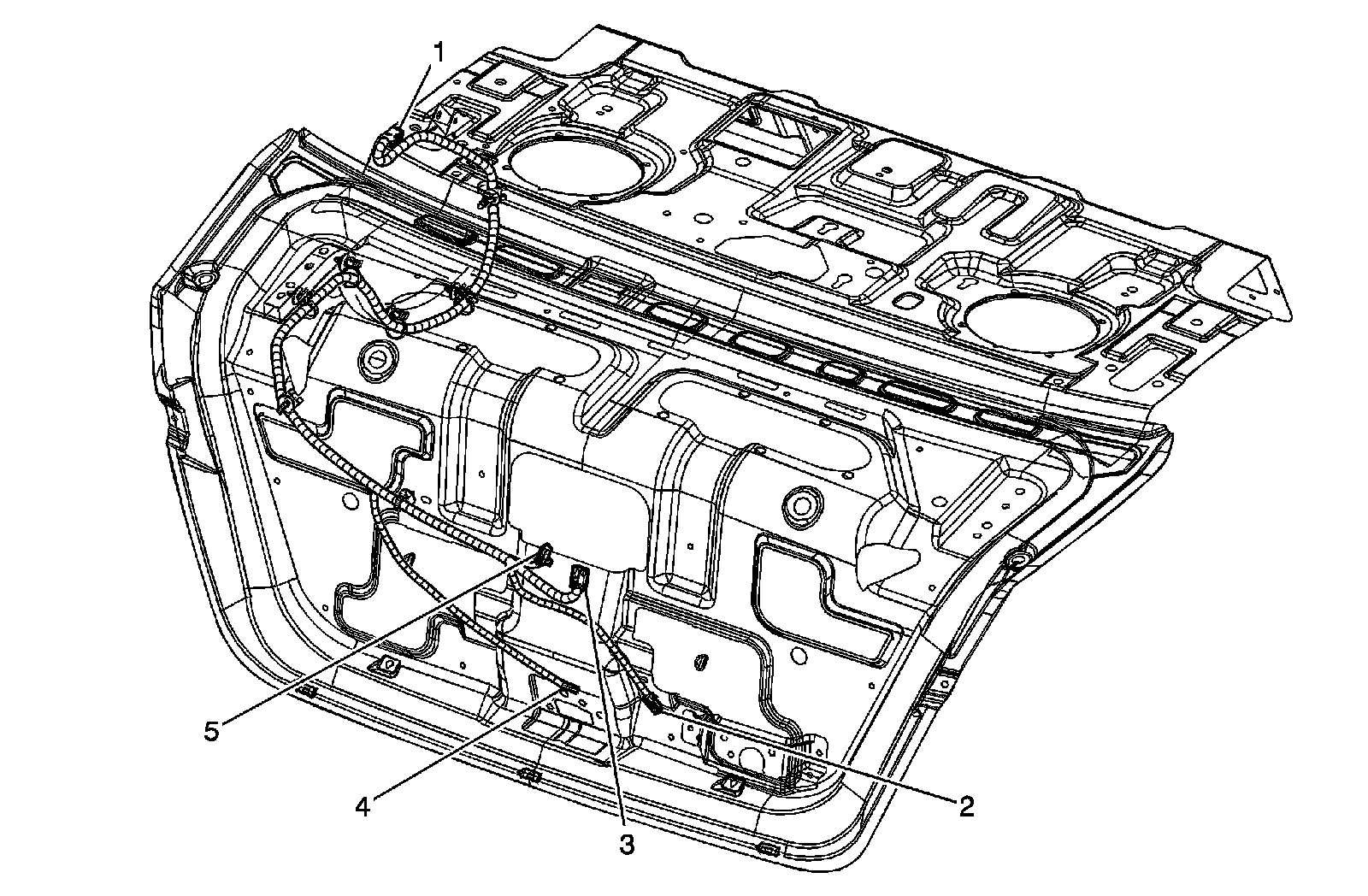 1
5
4
3
2