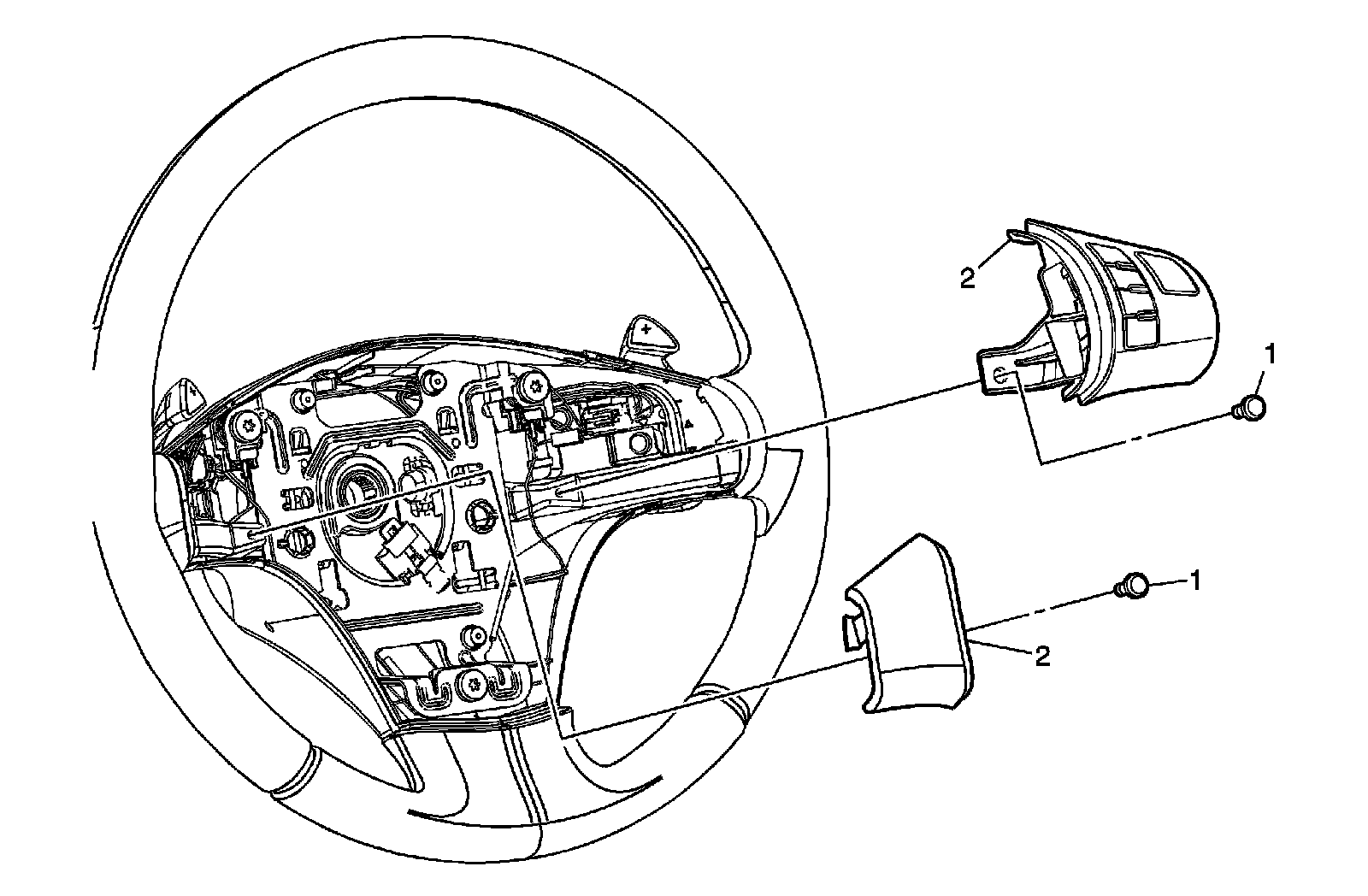 2
1
1
2