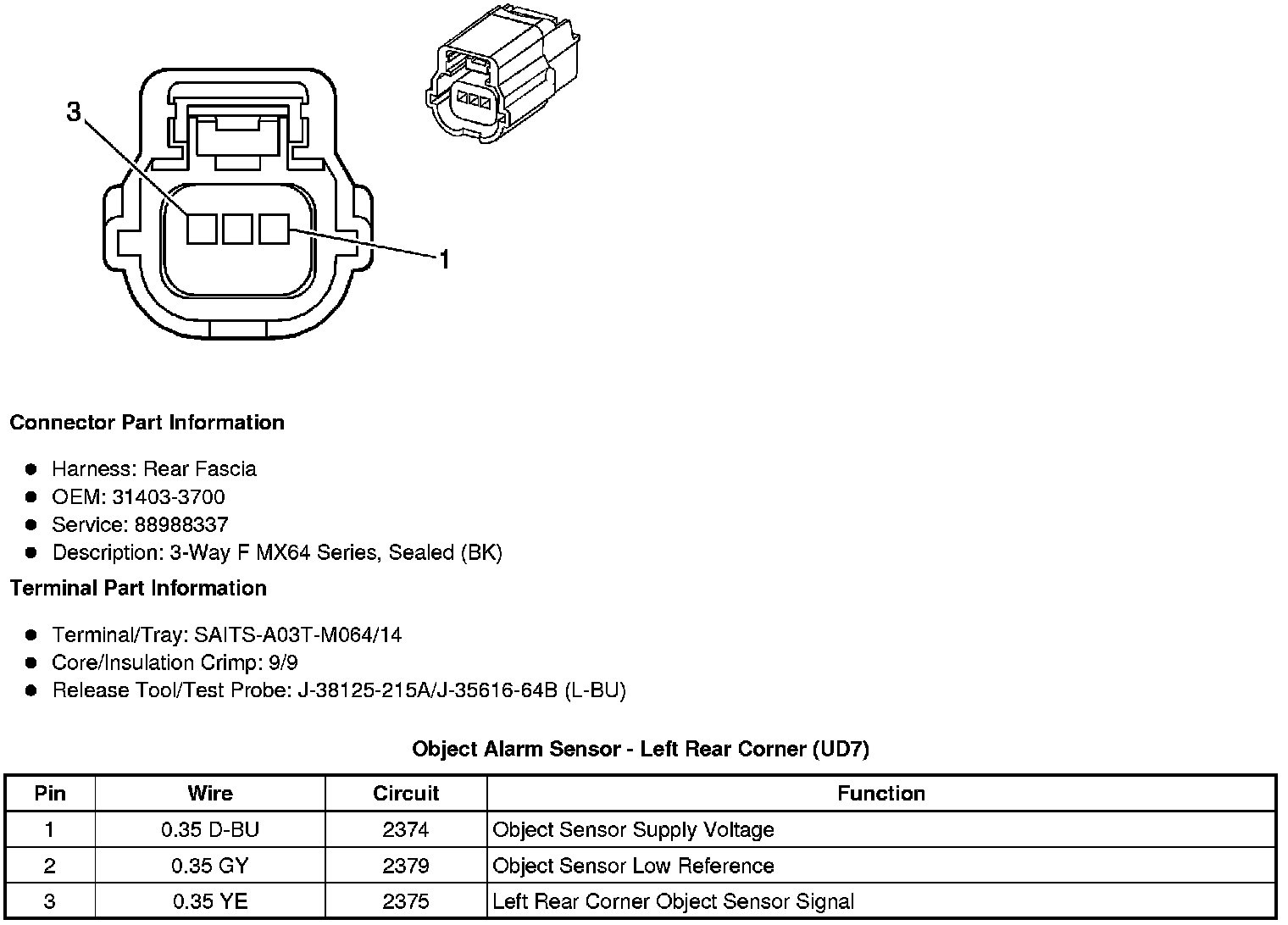 3

1

Connector Part Information

- Harness: Rear Fascia
- OEM: 31403-3700
- Service: 88988337
- Description: 3-Way F MX64 Series, Sealed (BK)

Terminal Part Information

- Terminal/Tray: SAITS-A03T-M064/14
- Core/Insulation Crimp: 9/9
- Release Tool/Test Probe: J-38125-215A/J-35616-64B (L-BU)

Object Alarm Sensor - Left Rear Corner (UD7)

| Pin | Wire | Circuit | Function |
|---|---|---|---|
| 1 | 0.35 D-BU | 2374 | Object Sensor Supply Voltage |
| 2 | 0.35 GY | 2379 | Object Sensor Low Reference |
| 3 | 0.35 YE | 2375 | Left Rear Corner Object Sensor Signal |