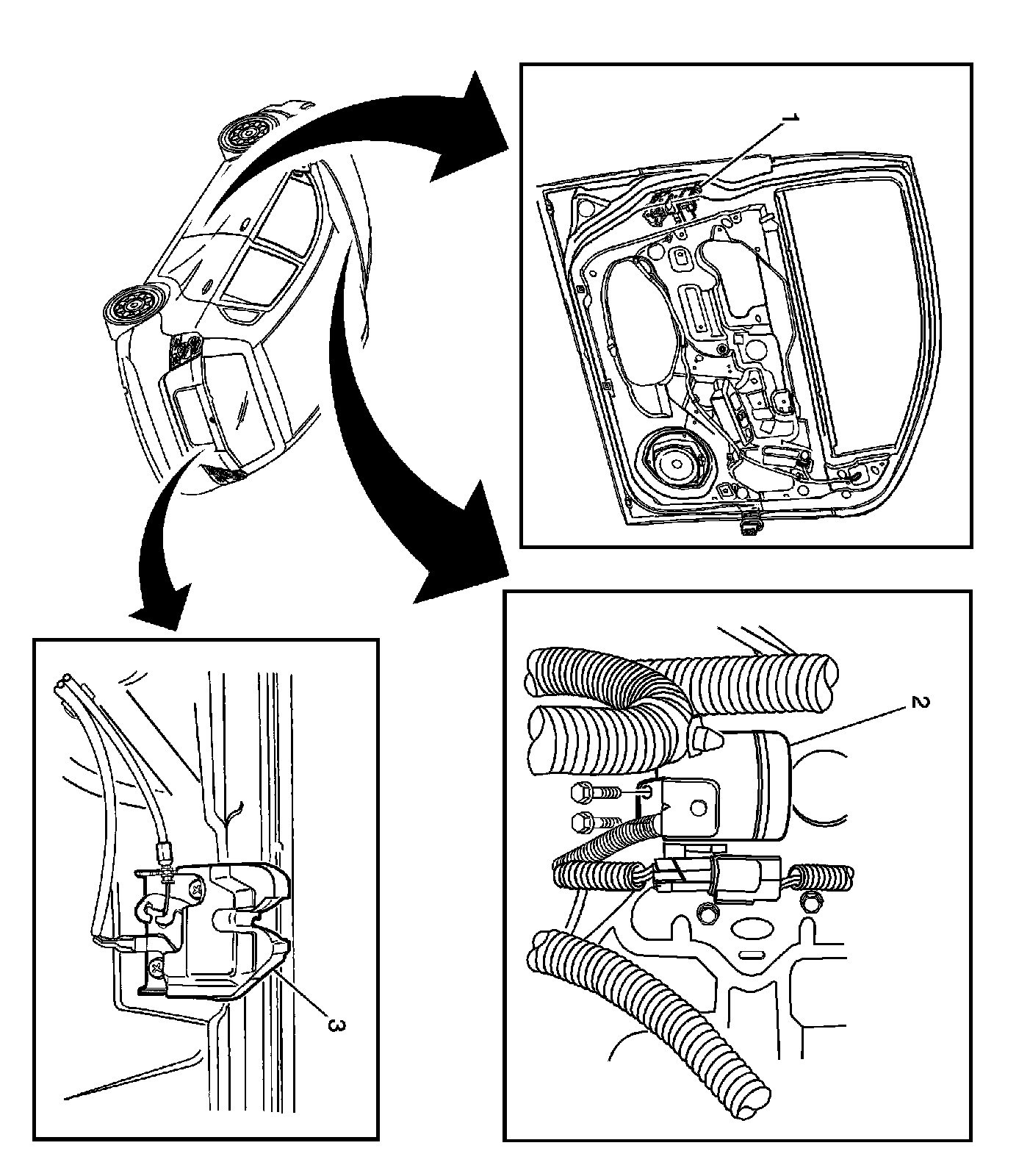 1

2

3