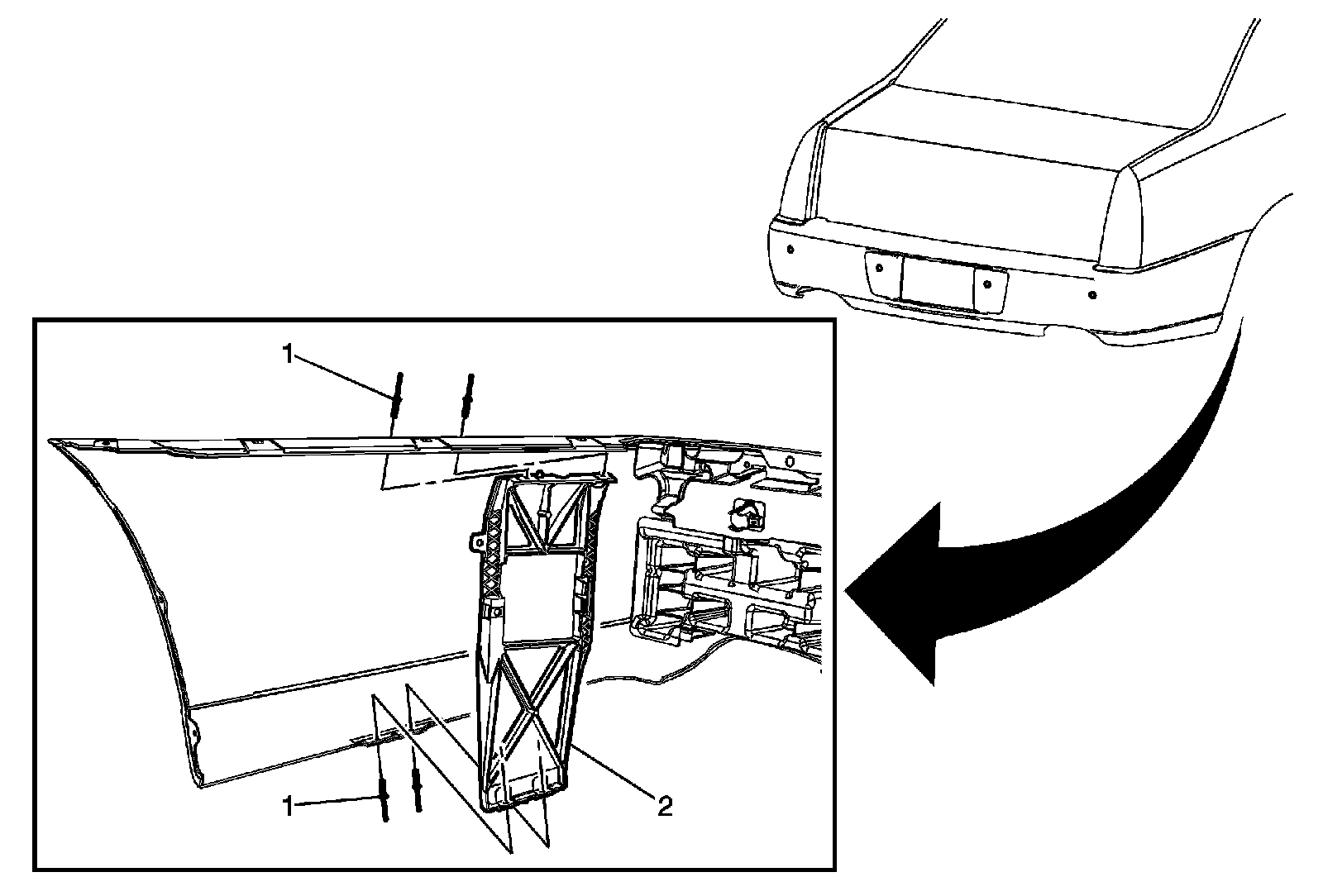 1

1

2