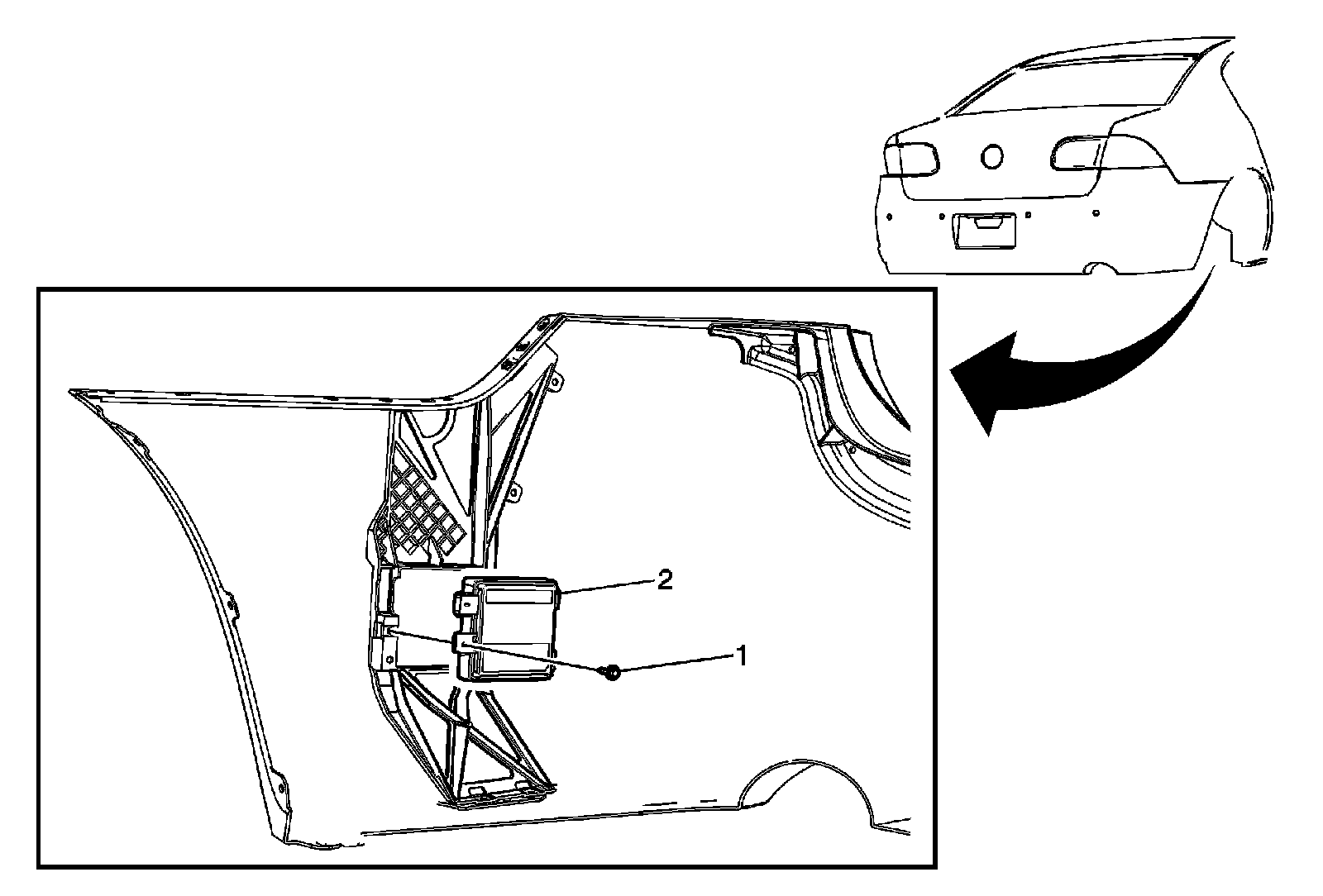 2
1