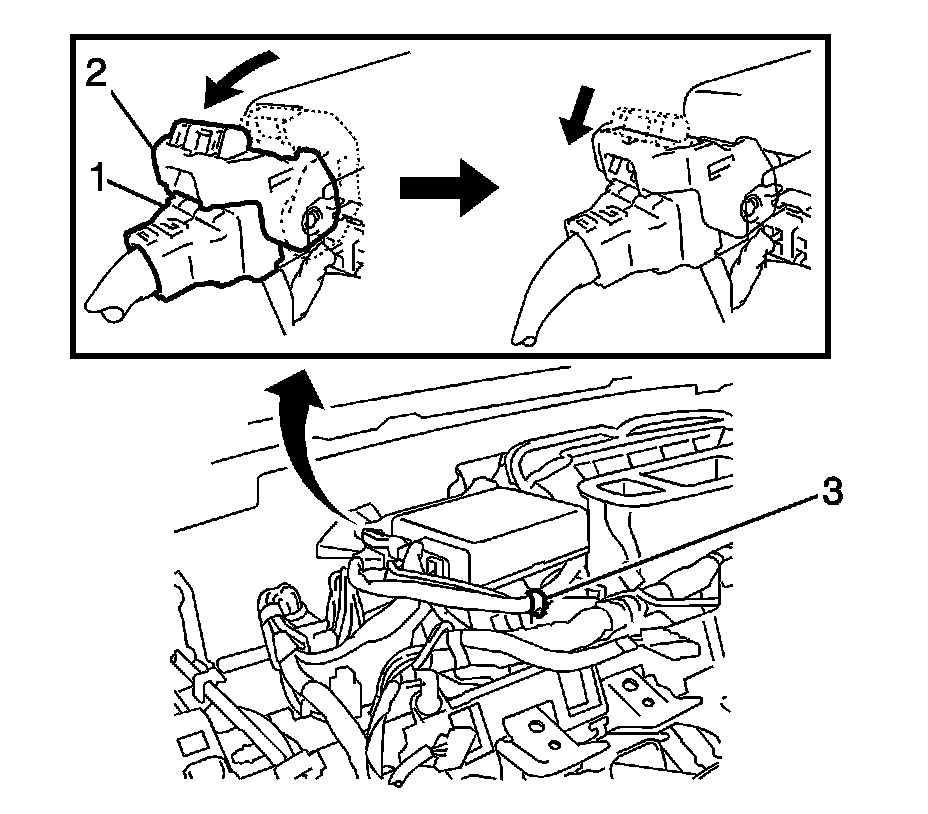 2
1
3