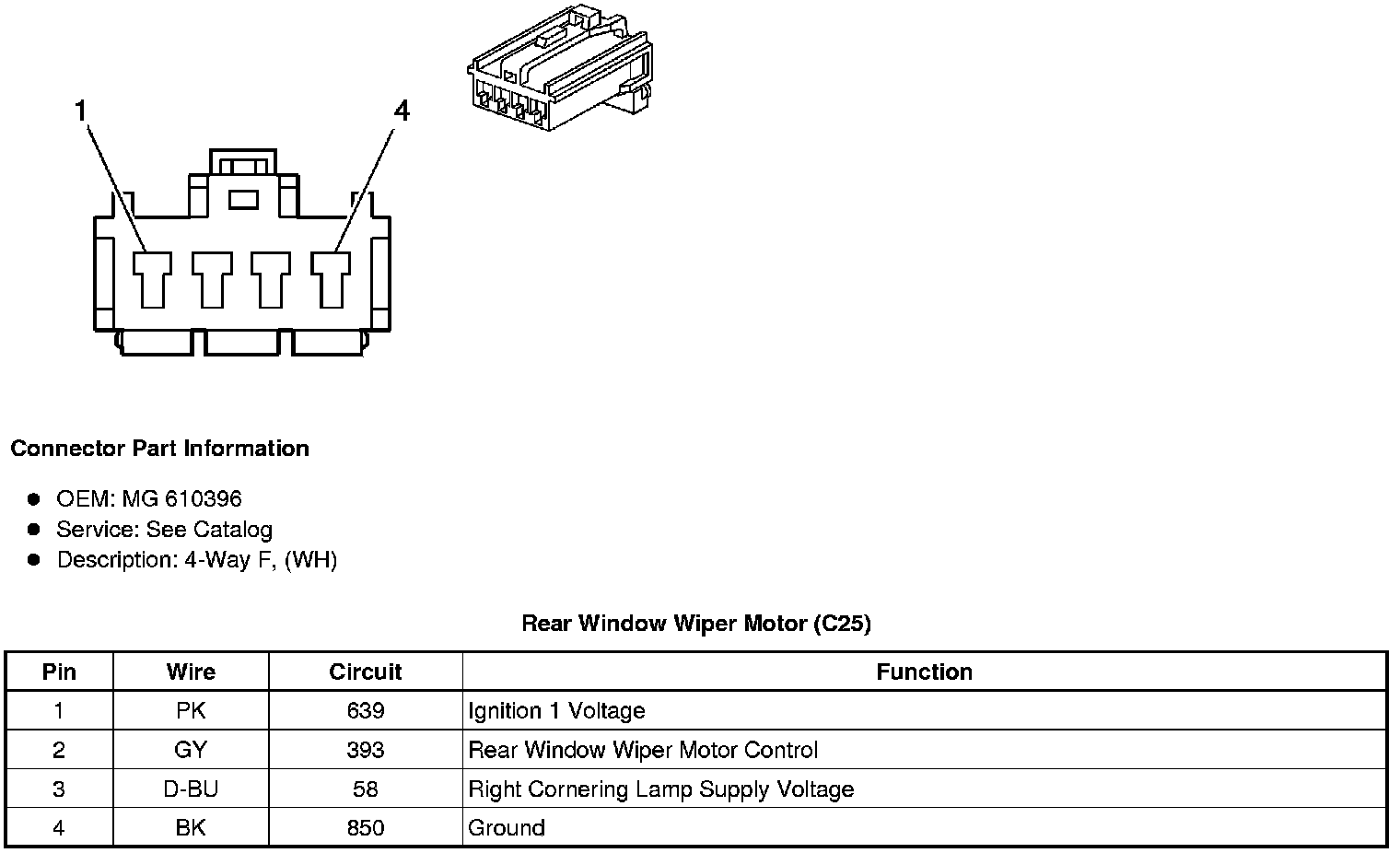 1
4

Connector Part Information

- OEM: MG 610396
- Service: See Catalog
- Description: 4-Way F, (WH)

Rear Window Wiper Motor (C25)

| Pin | Wire | Circuit | Function |
|---|---|---|---|
| 1 | PK | 639 | Ignition 1 Voltage |
| 2 | GY | 393 | Rear Window Wiper Motor Control |
| 3 | D-BU | 58 | Right Cornering Lamp Supply Voltage |
| 4 | BK | 850 | Ground |