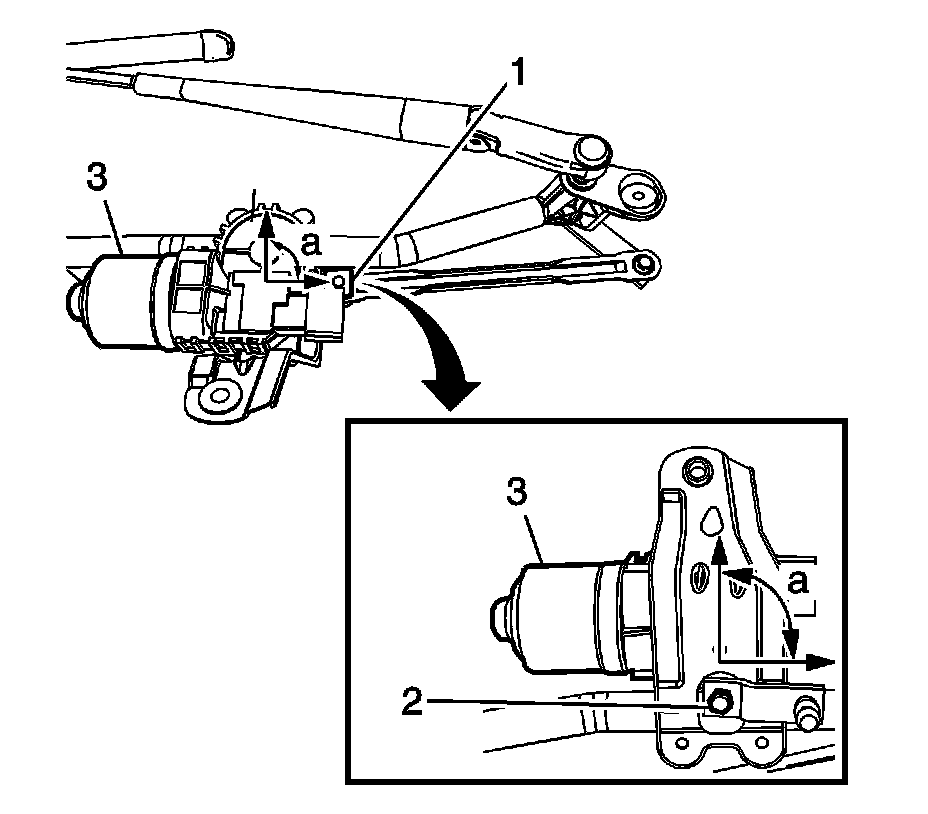 1
3
a
3
a
2