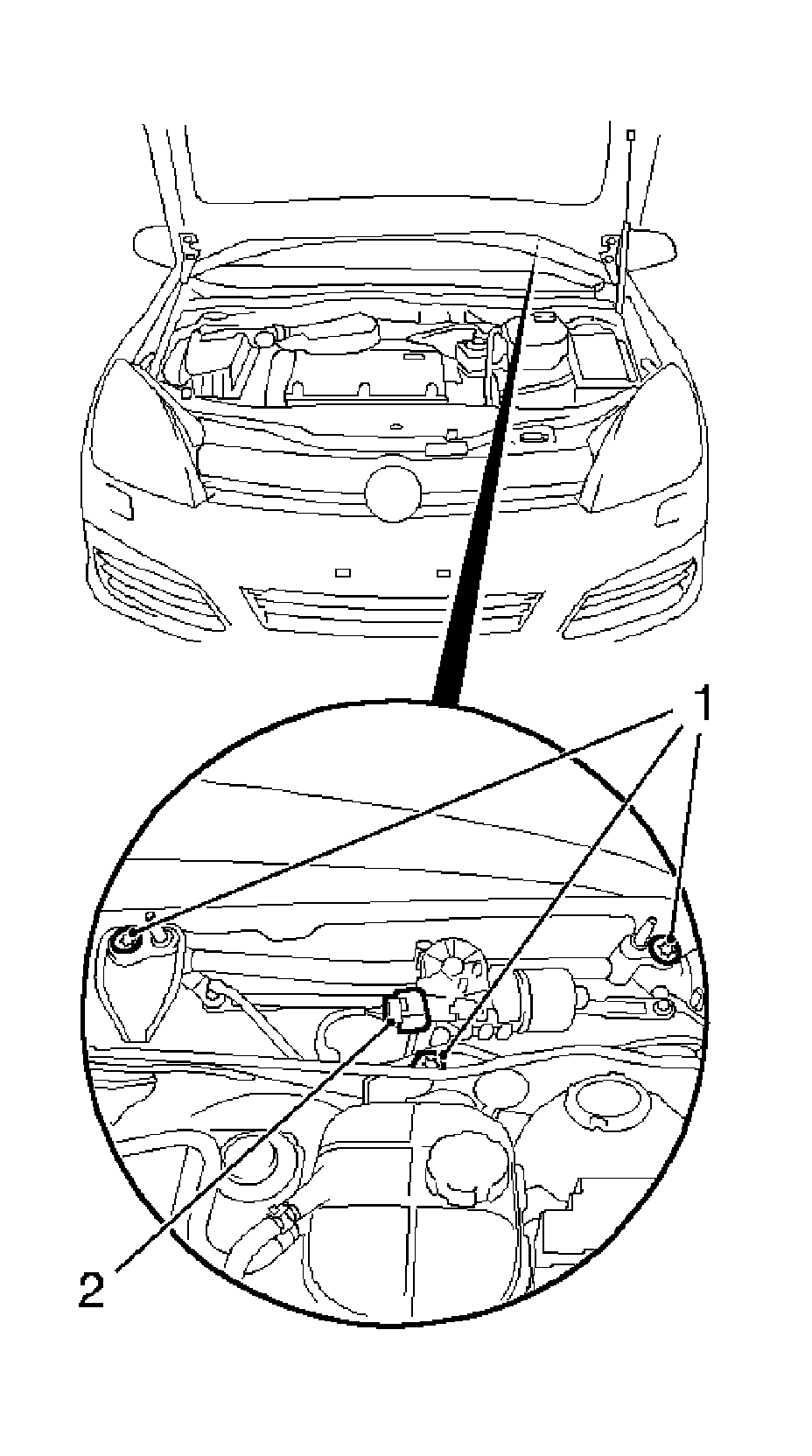 1
2