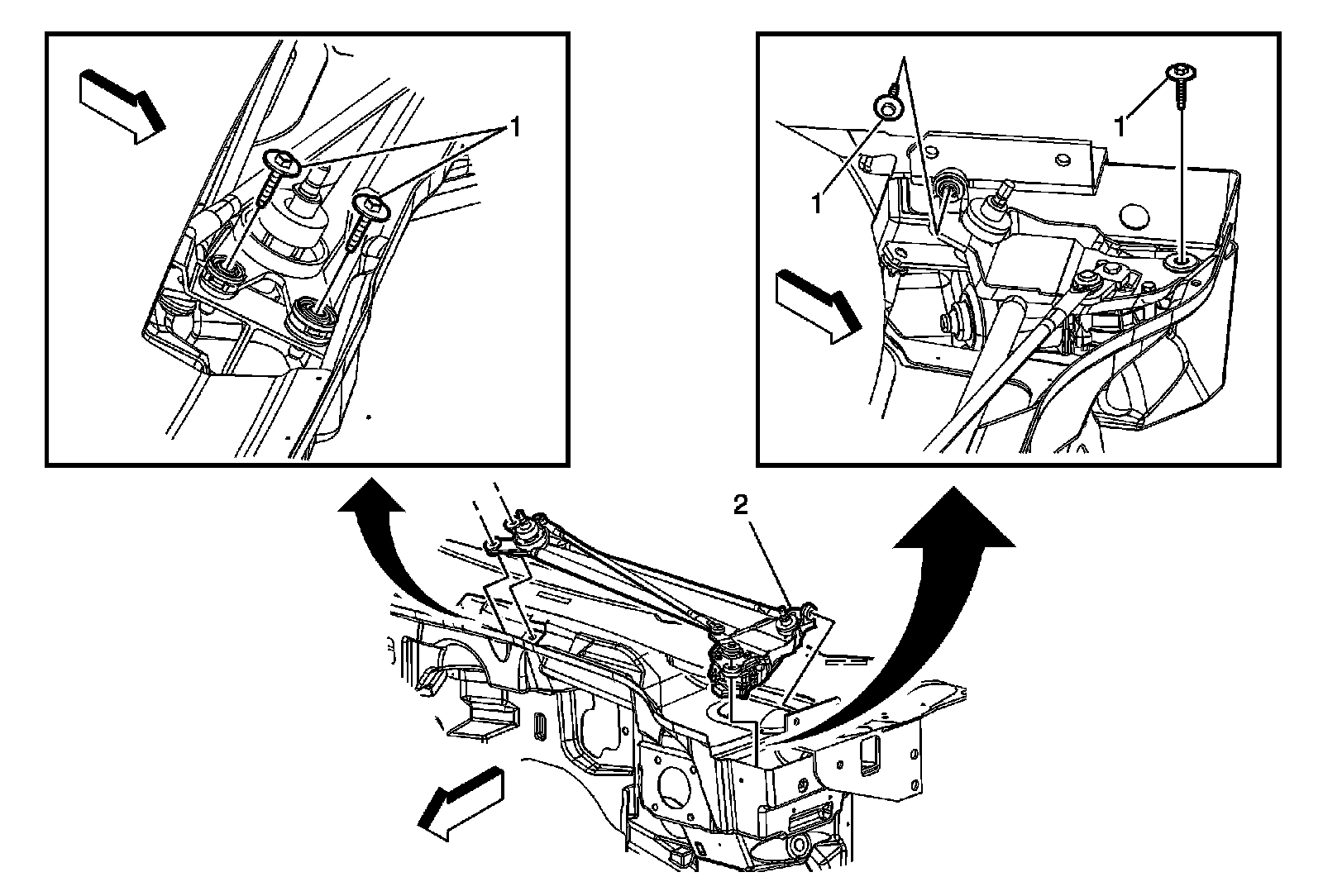 1

1

1

2