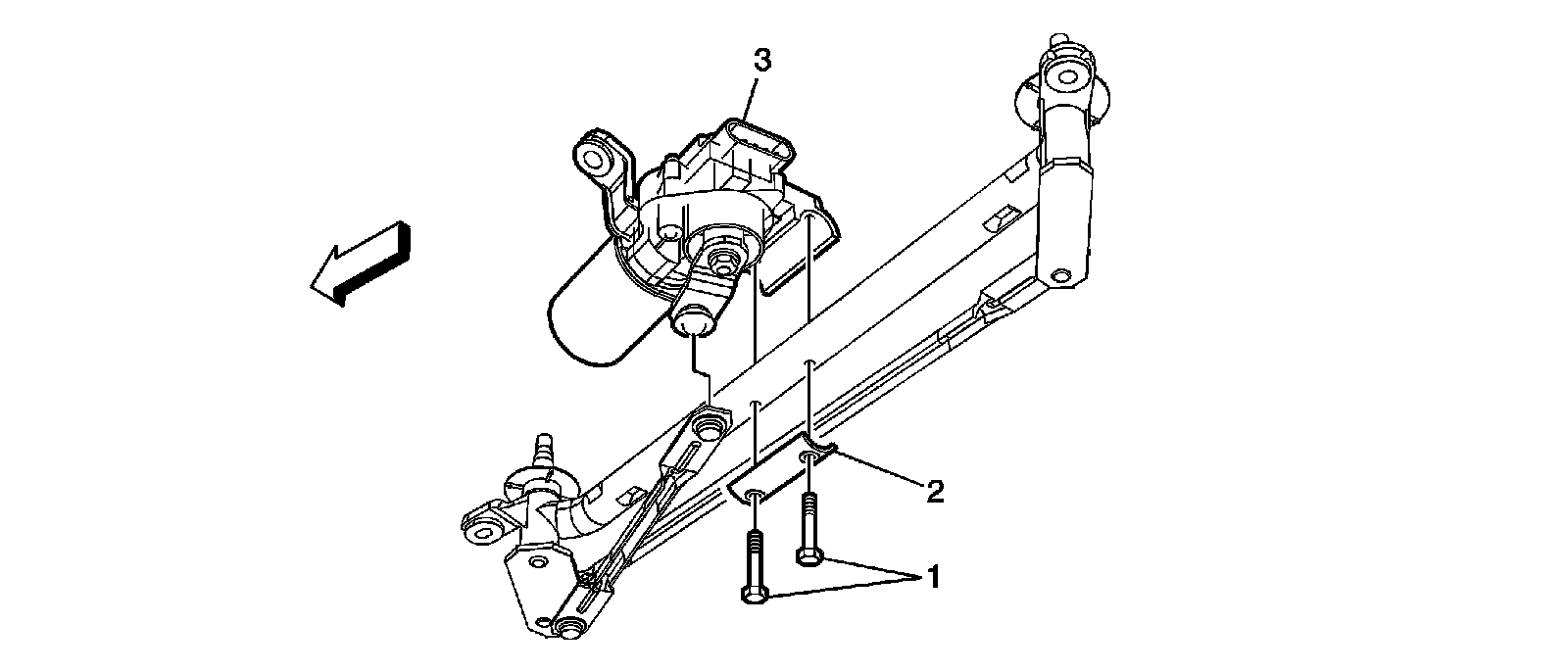 3
2
1