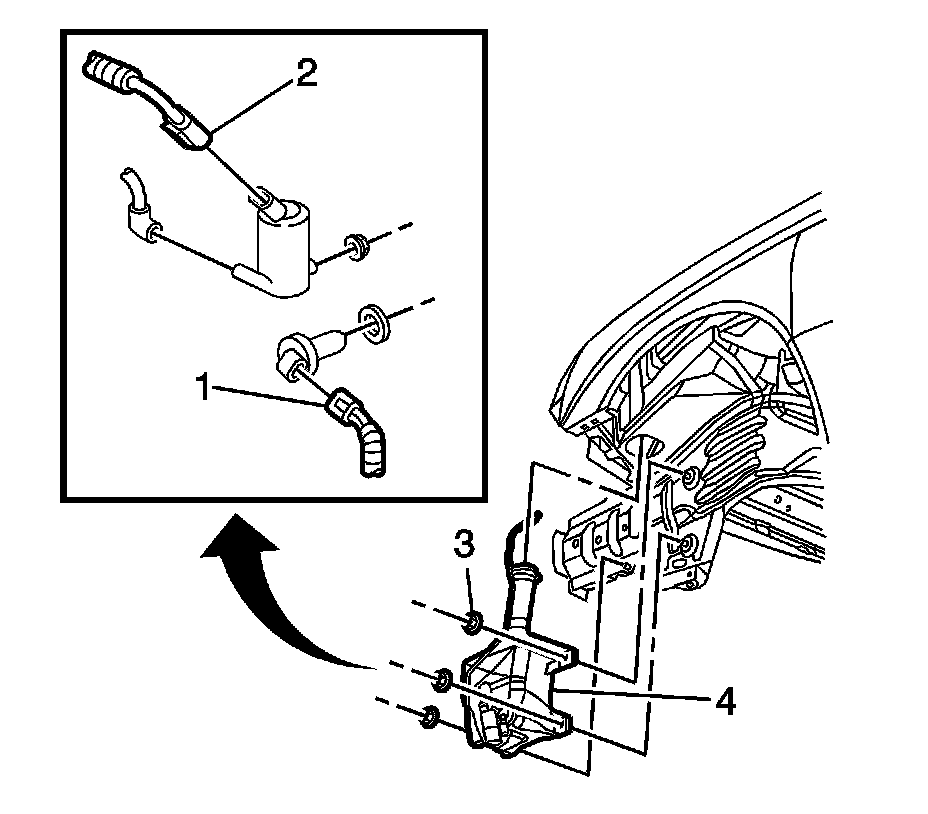 2
1
3
4