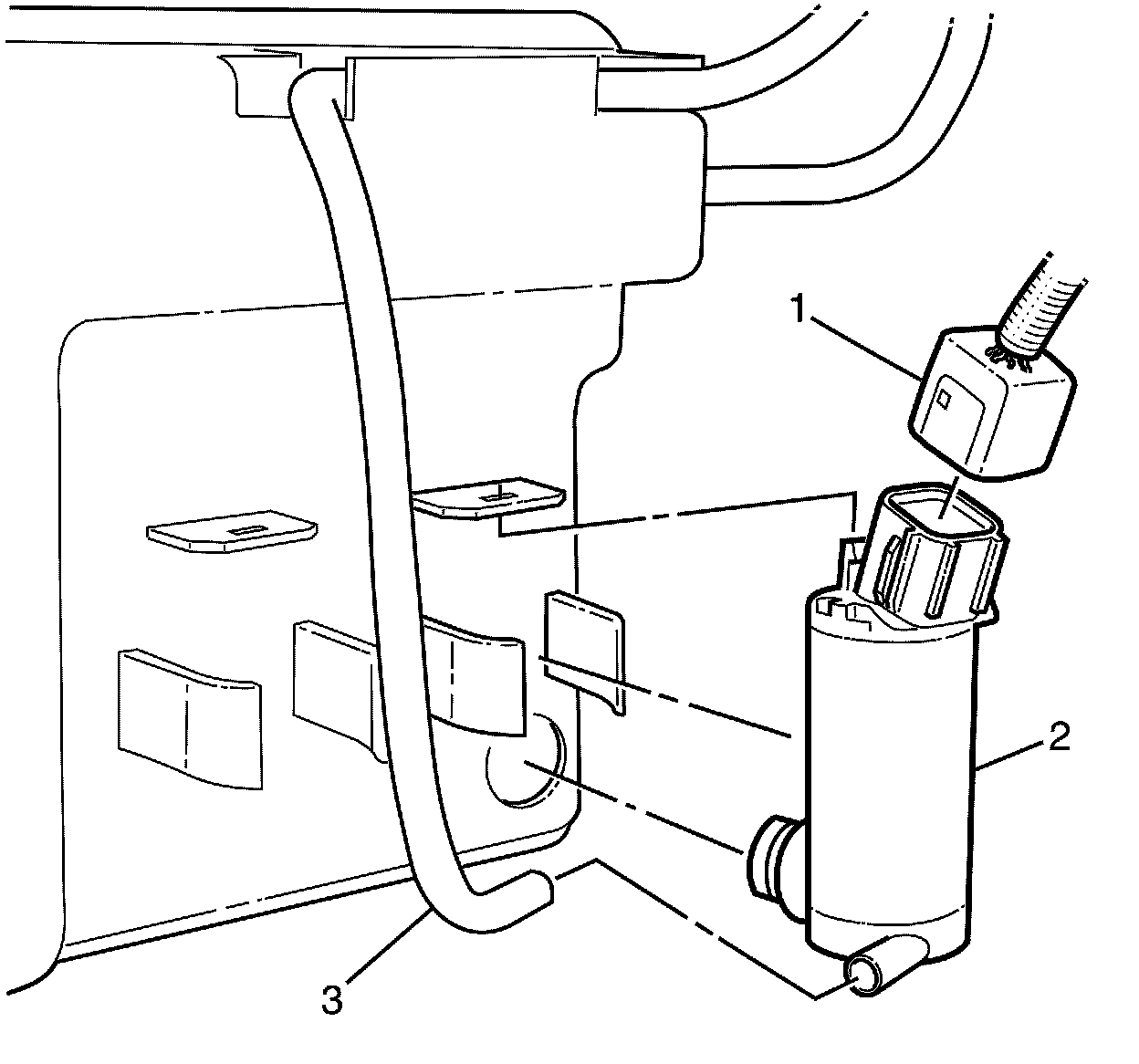 1
2
3