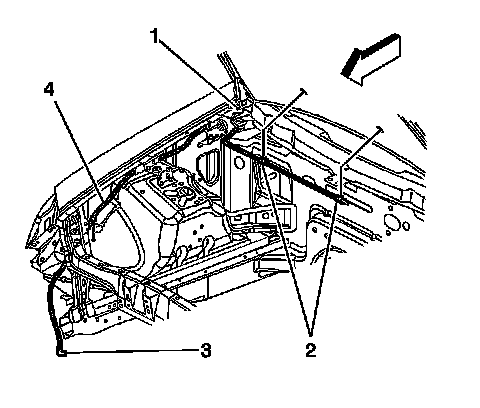 1
4
3
2