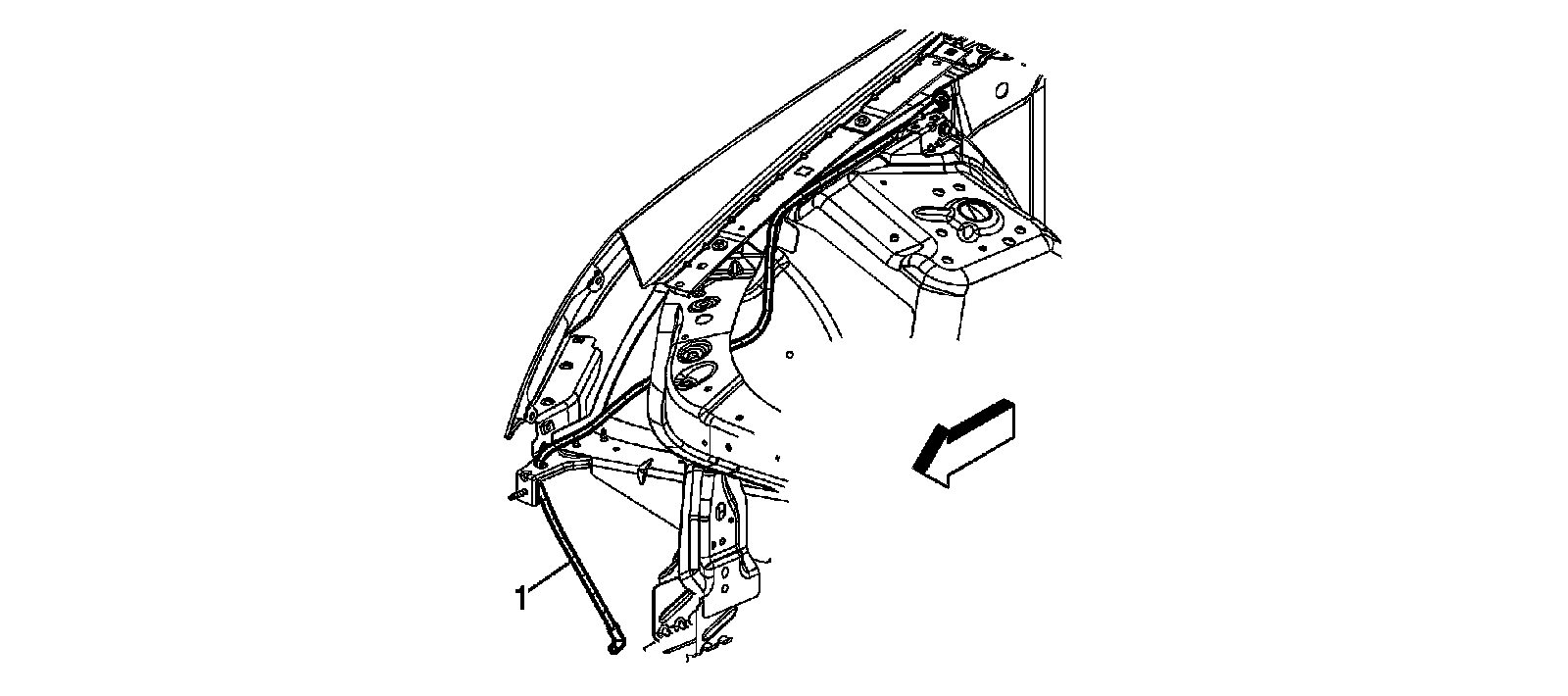 1