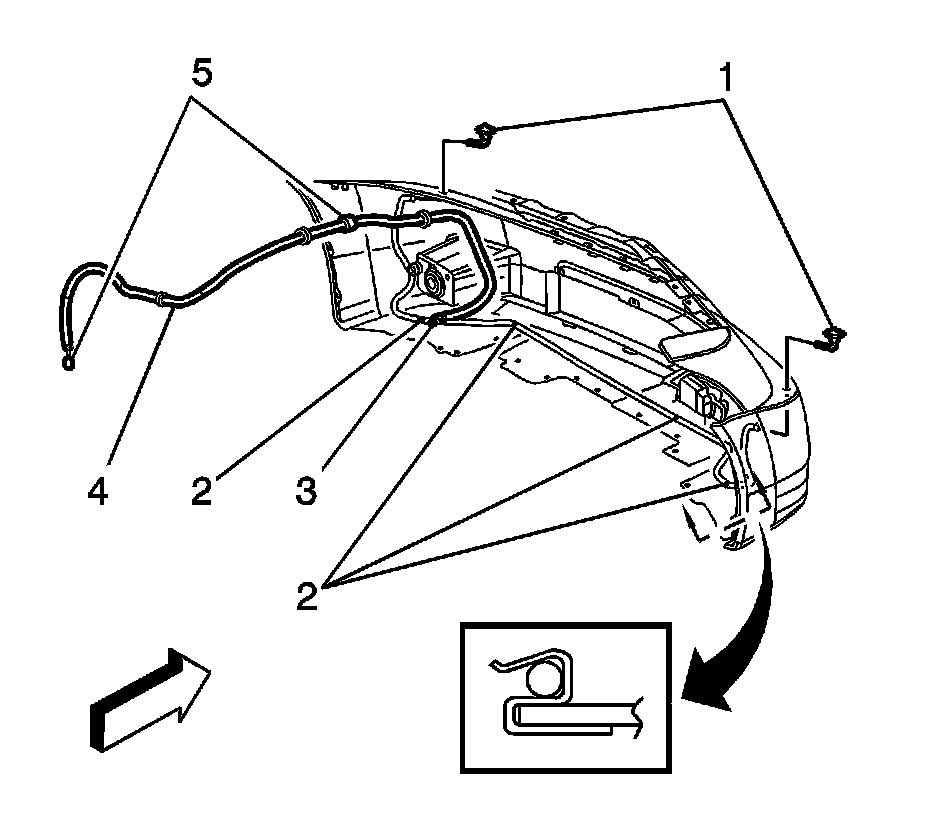 5
1
4
2
3
2