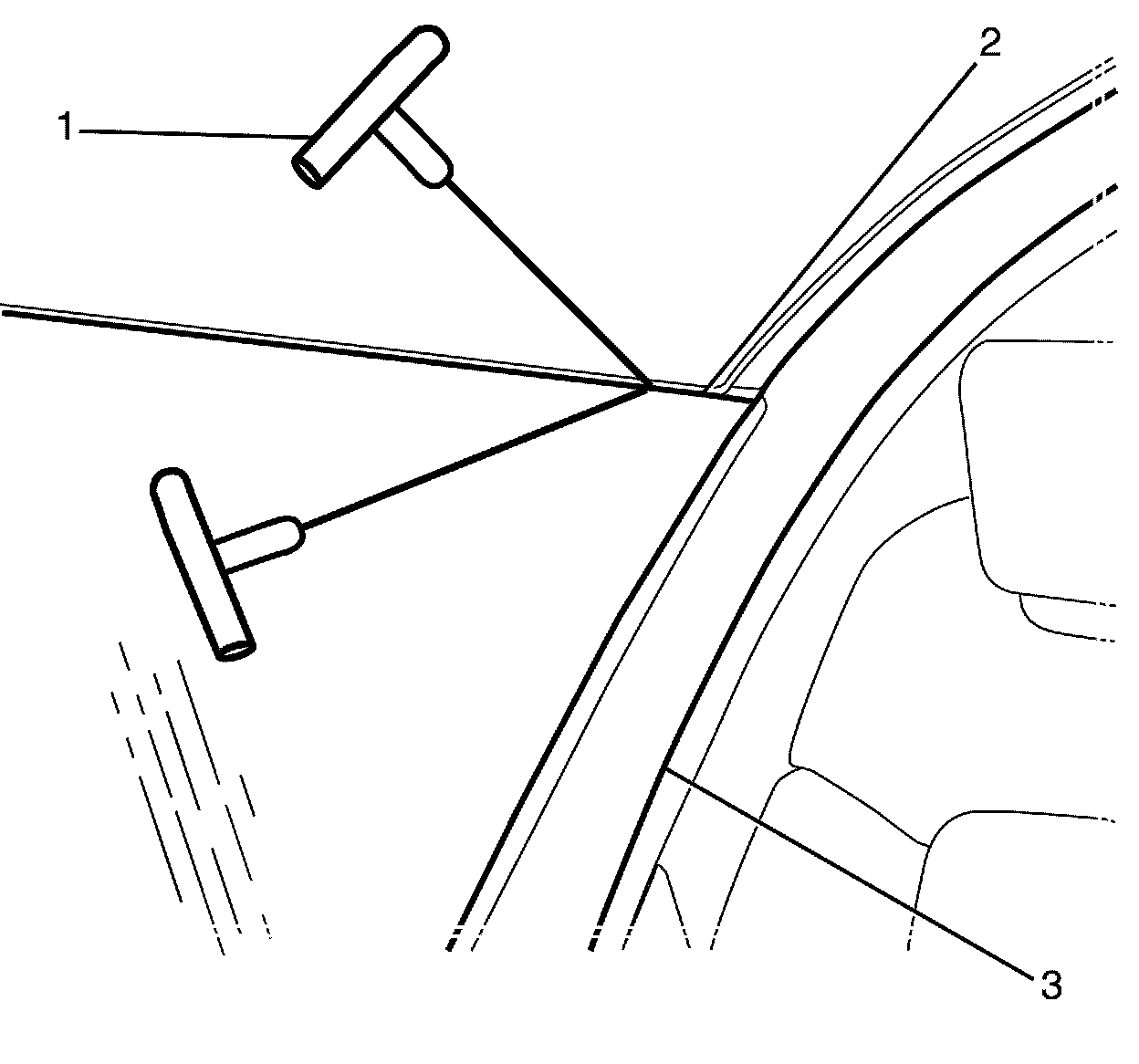 1
2
3