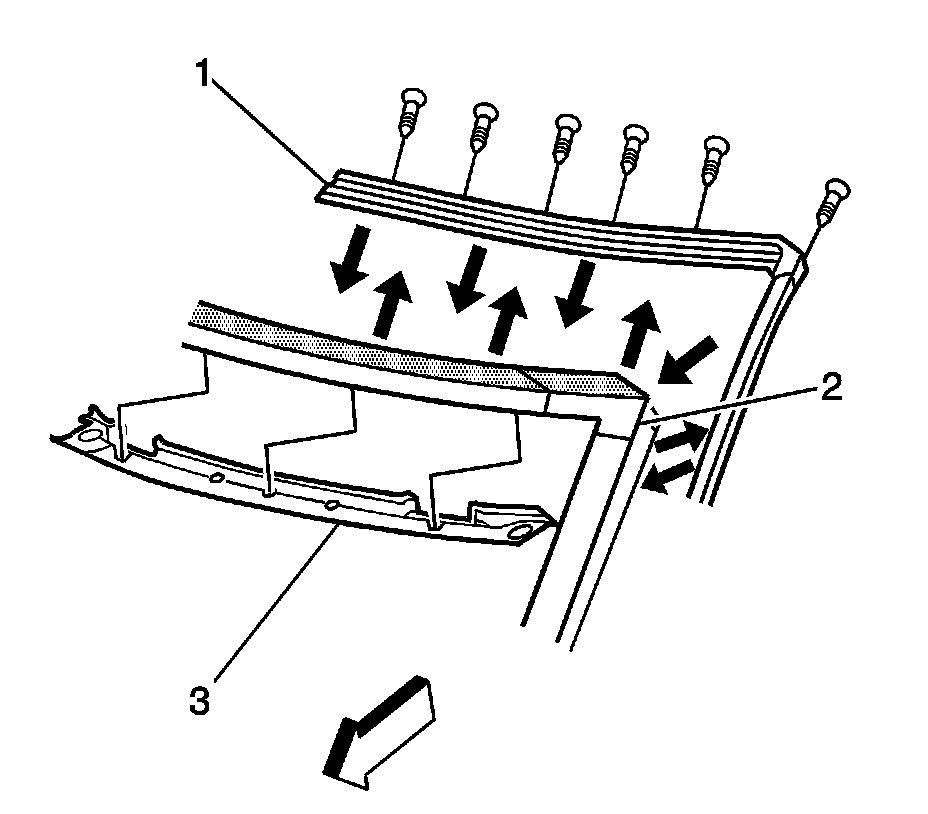 1
2
3