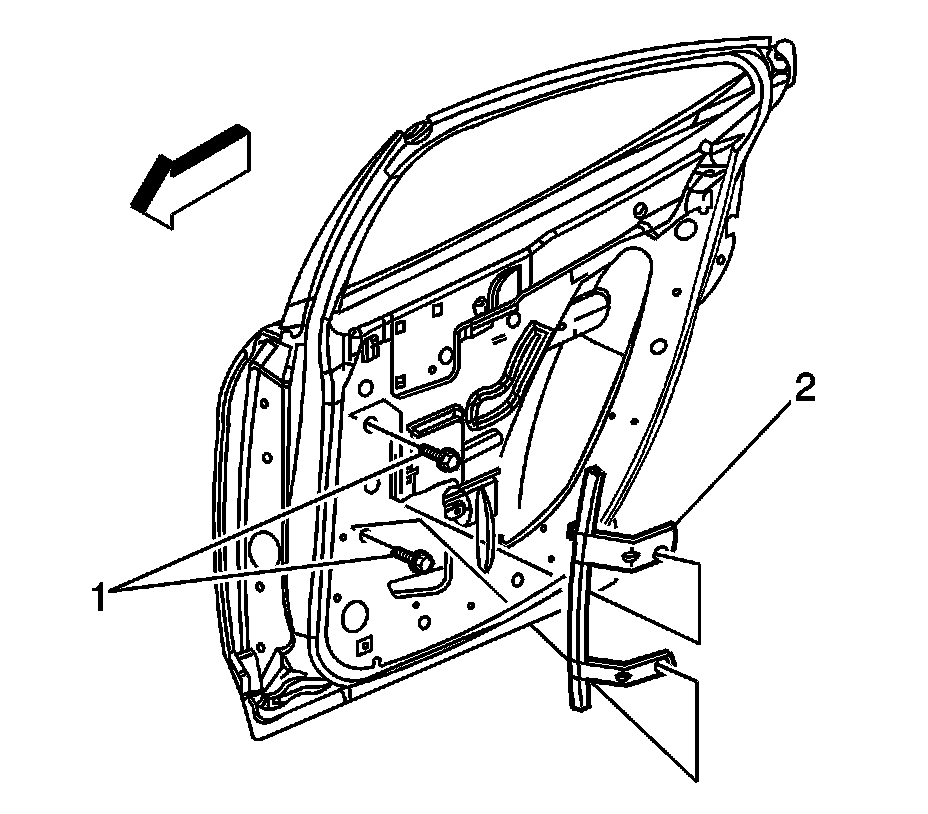 2

1