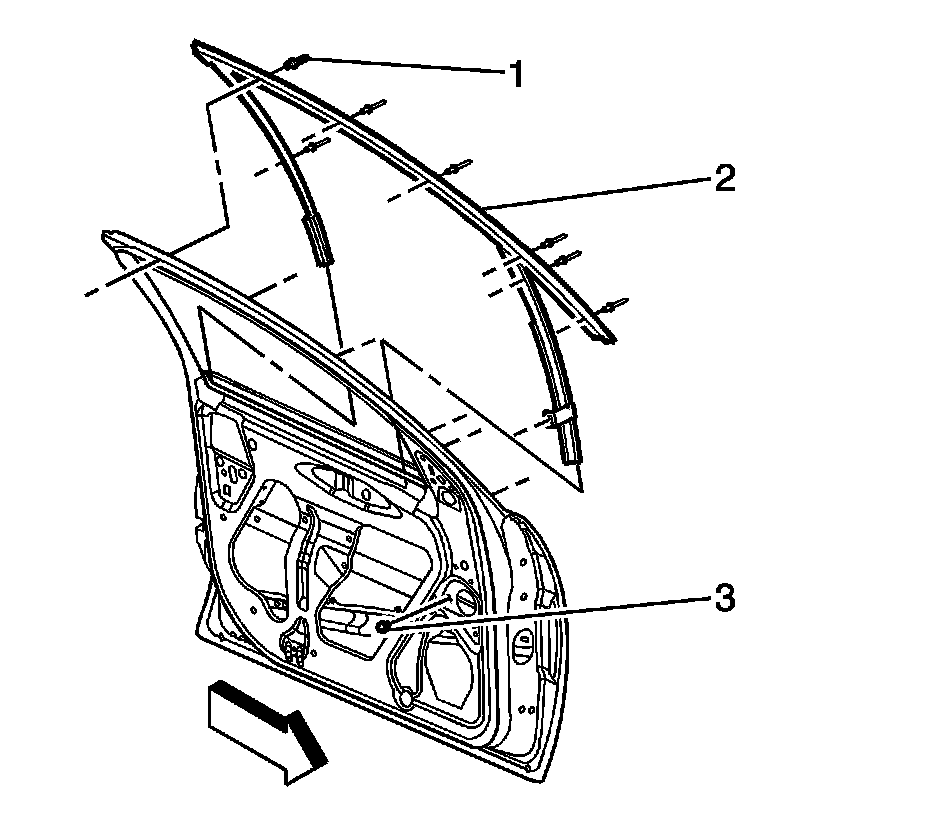 1
2
3