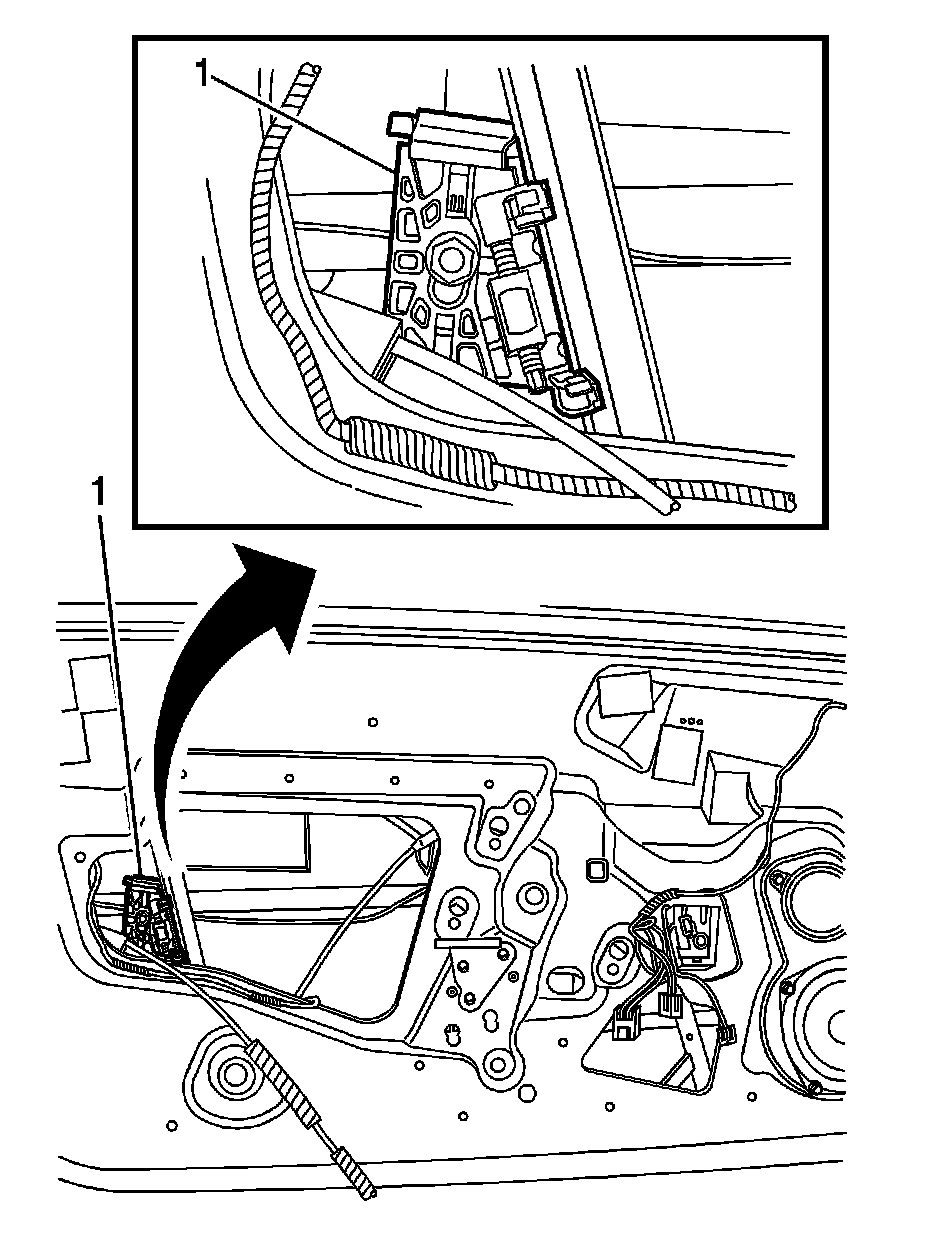 1

1