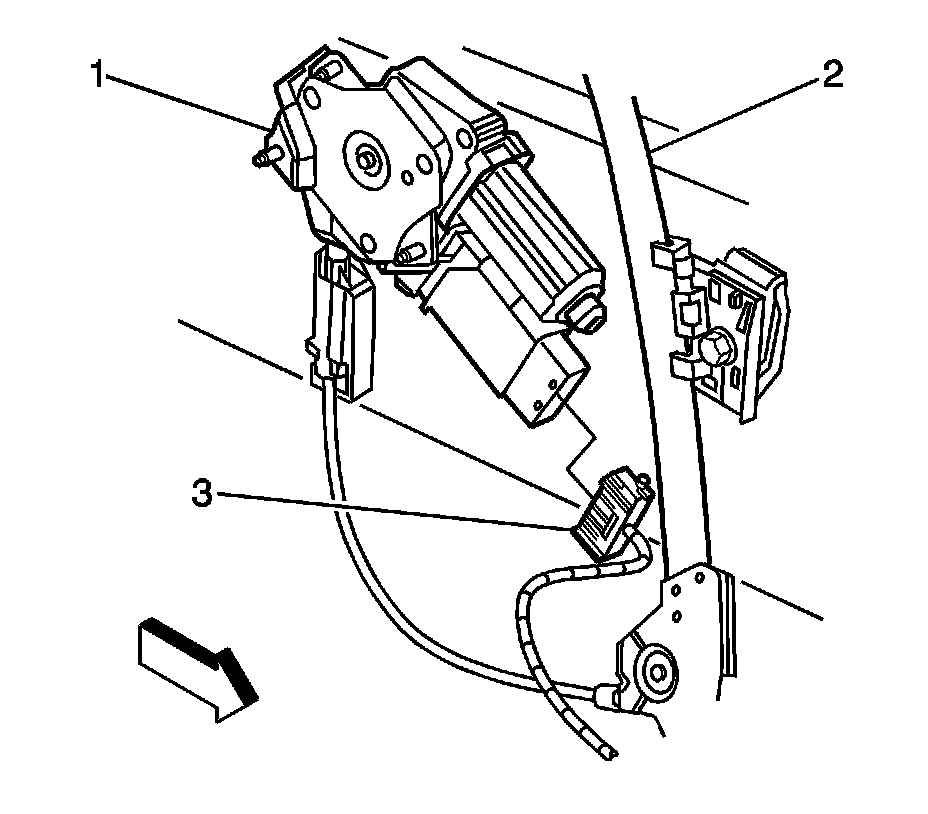 1
2
3