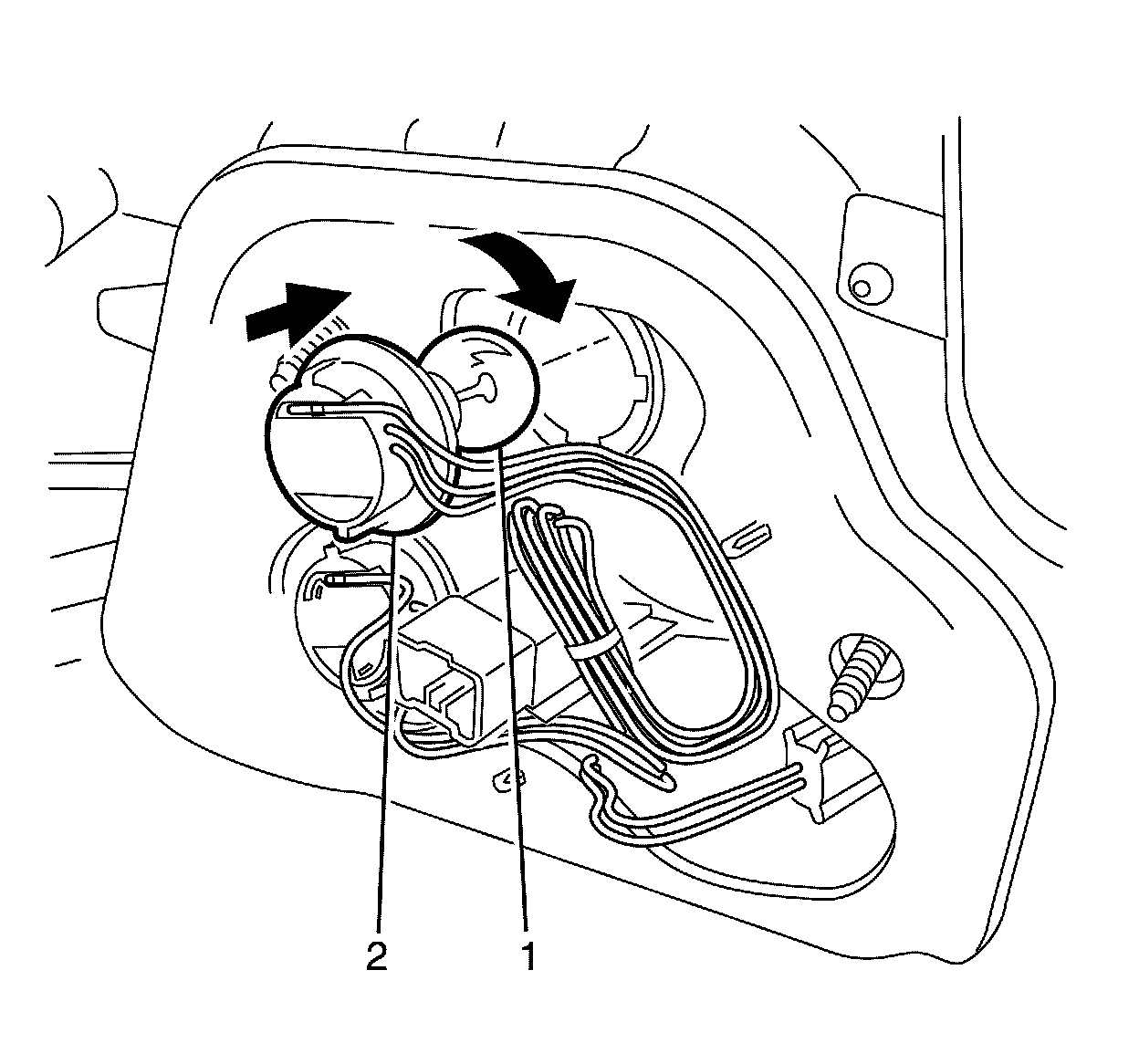 2
1