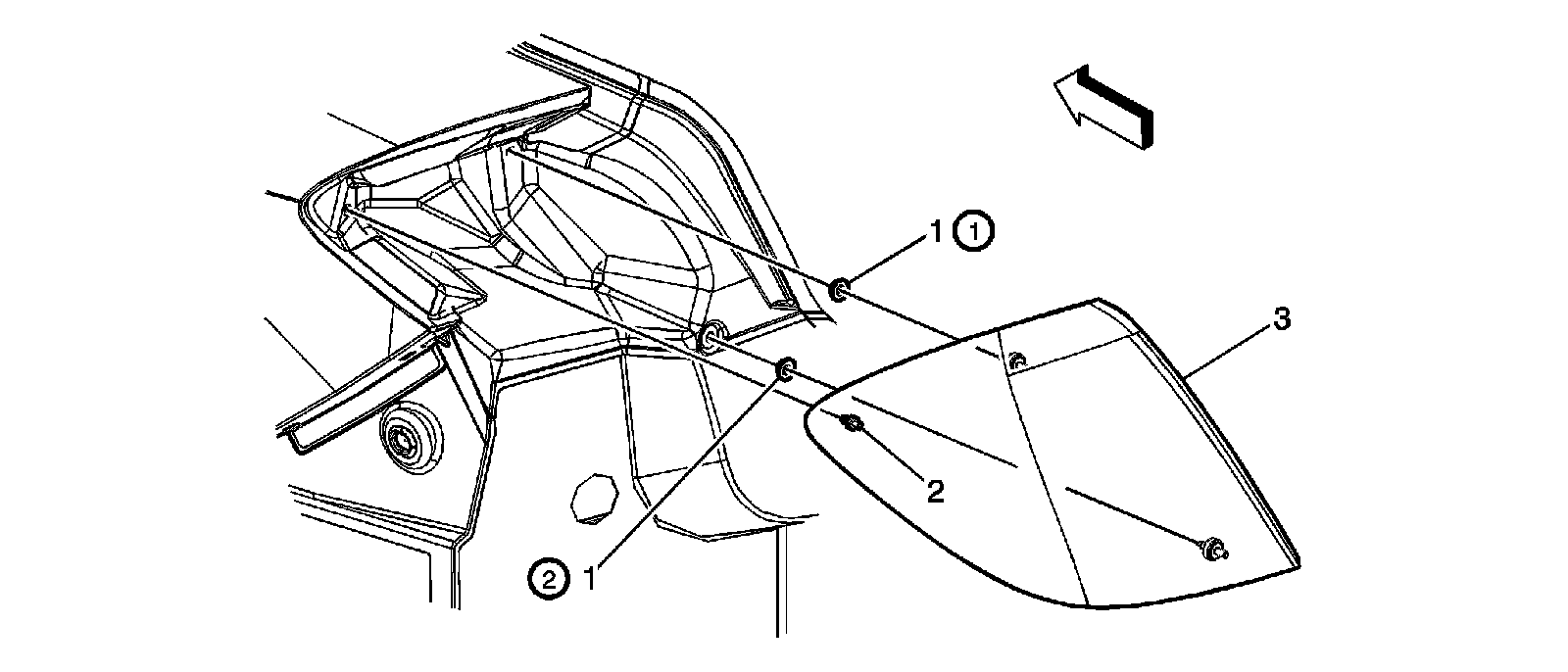 1 1
3
2
2 1