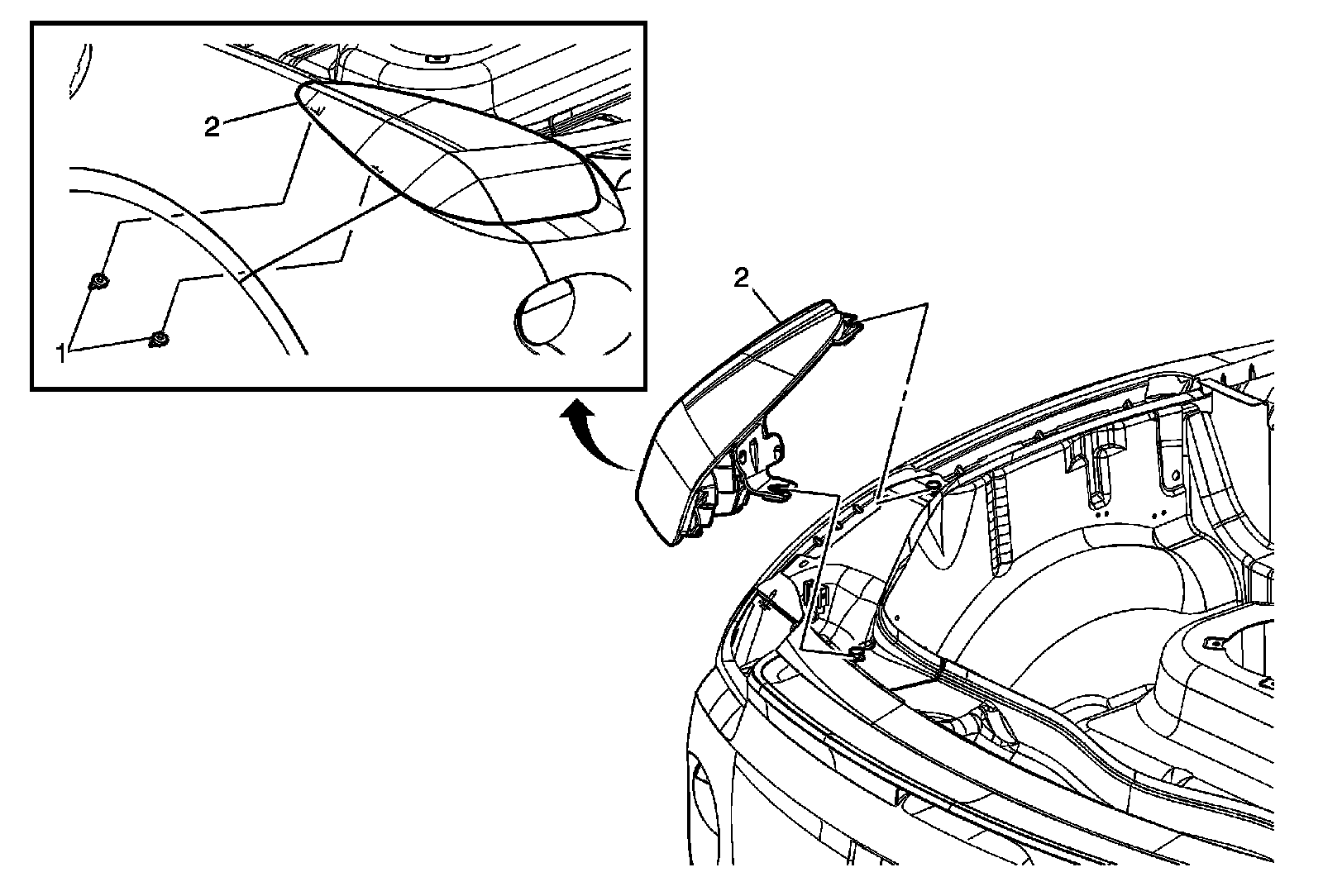 2
1
2