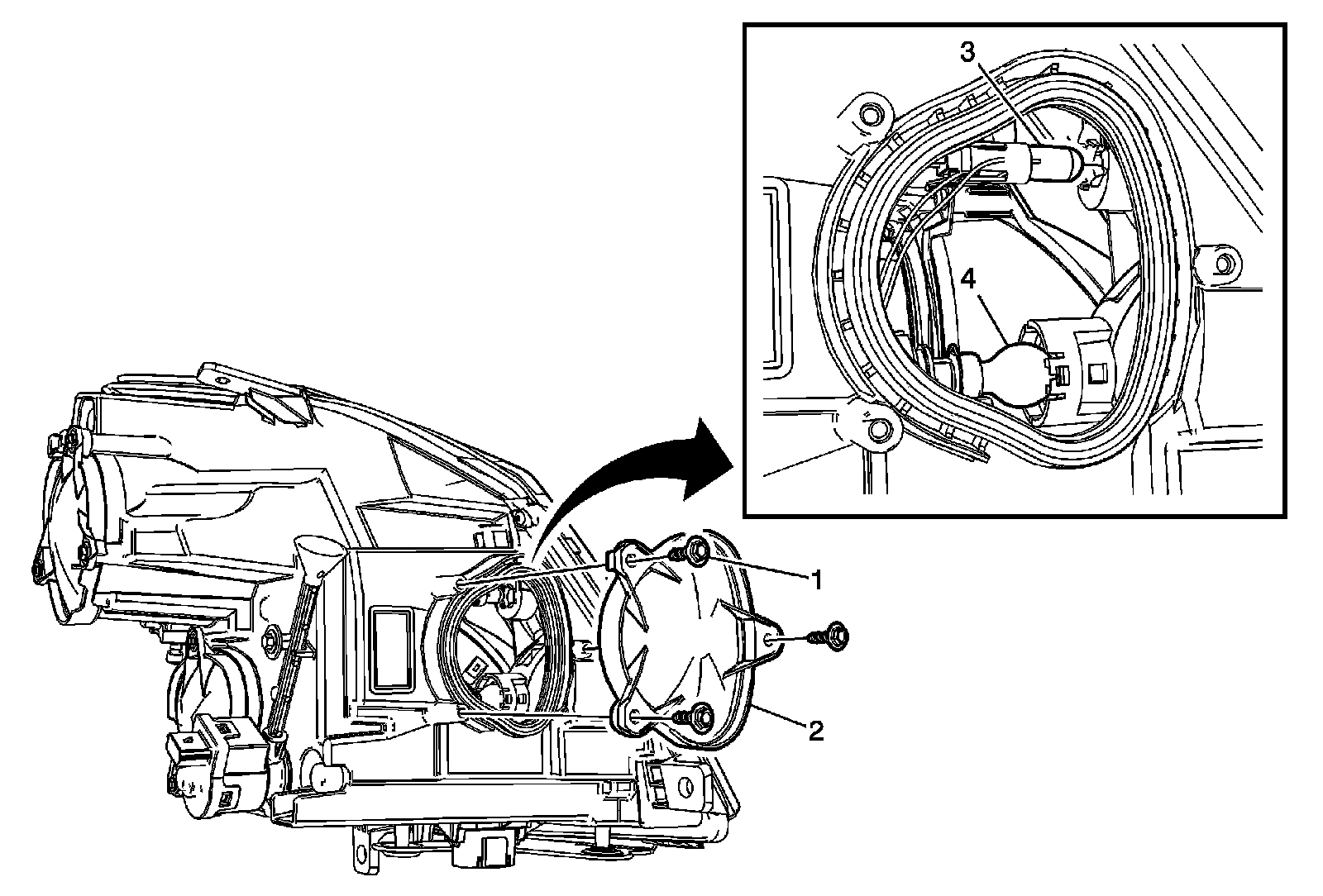 3
4
1
2