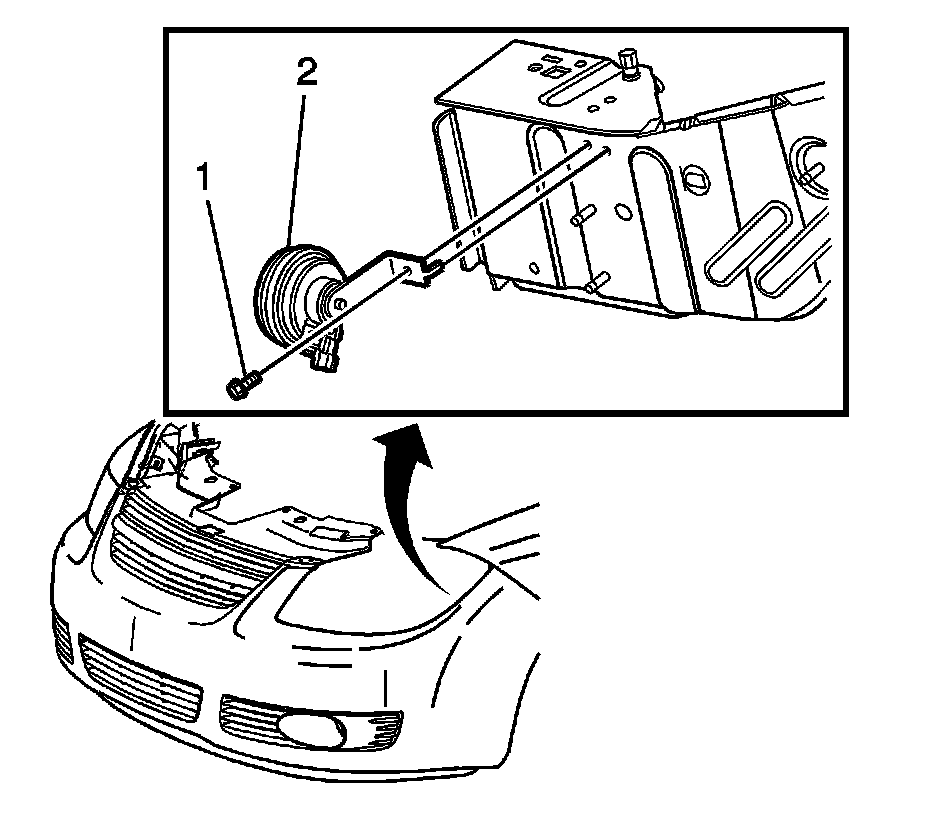 2

1