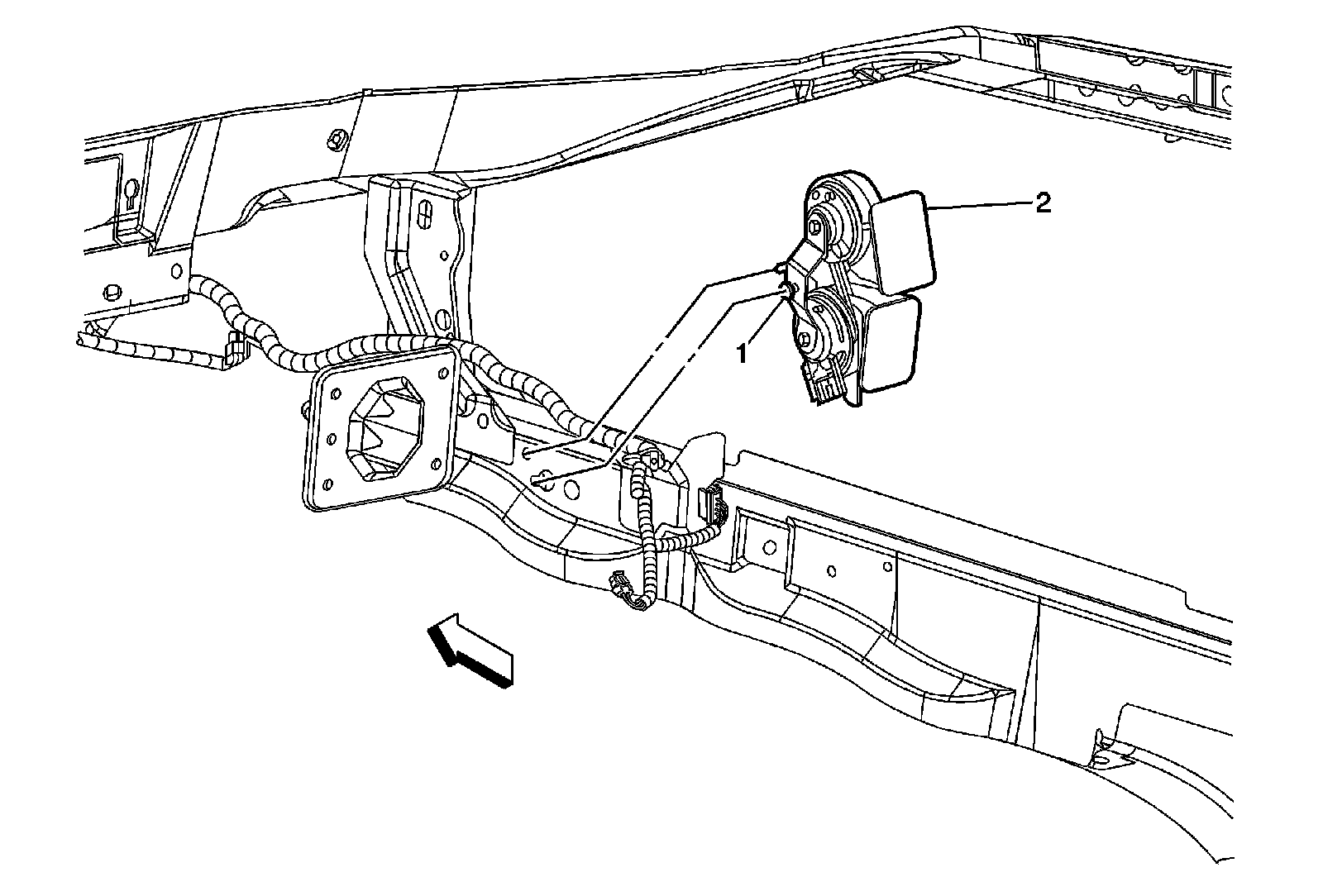 2

1