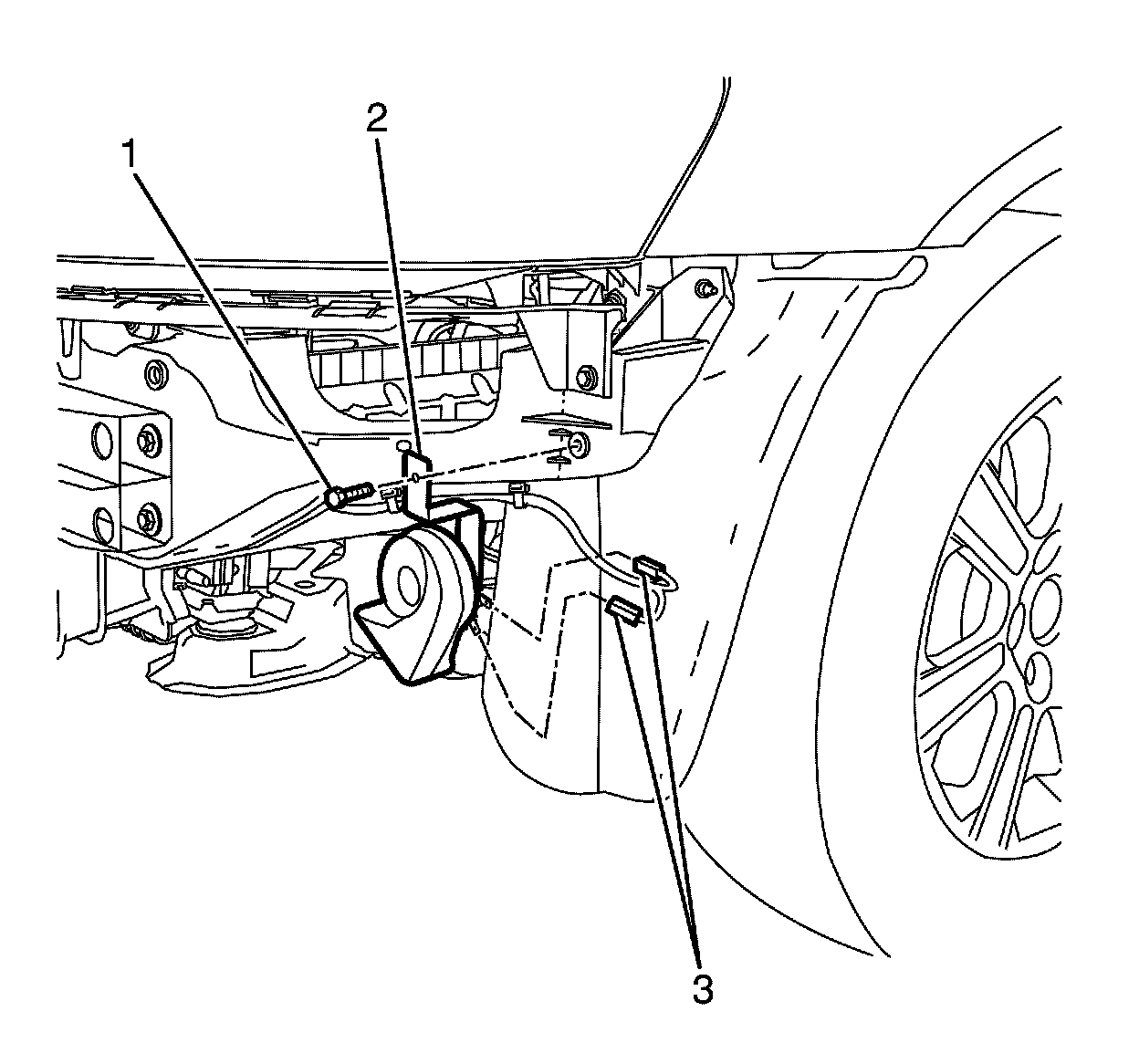 1
2
3